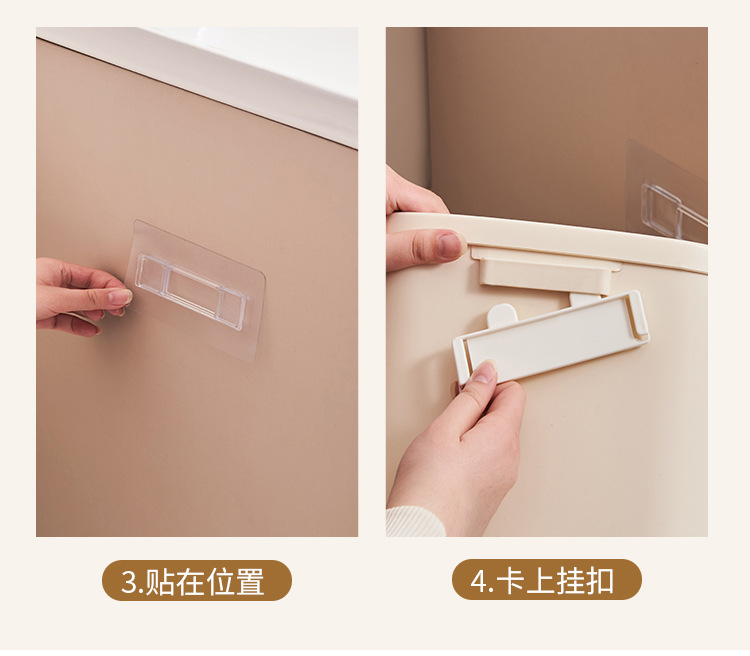 3.贴在位置

4.卡上挂扣