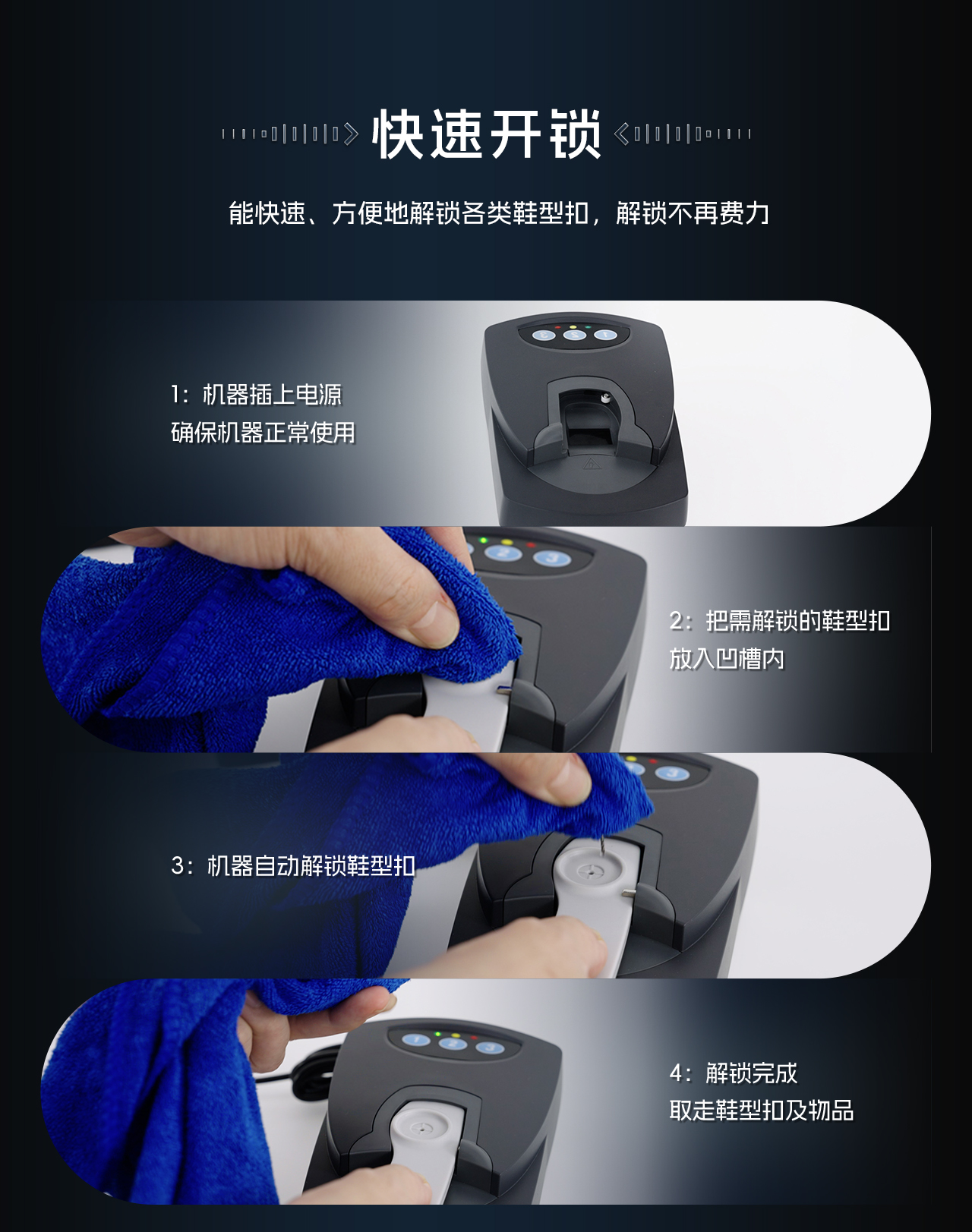 快速开锁

能快速、方便地解锁各类鞋型扣，解锁不再费力

1：机器插上电源
确保机器正常使用

2：把需解锁的鞋型扣
放入凹槽内

3：机器自动解锁鞋型扣

4：解锁完成
取走鞋型扣及物品