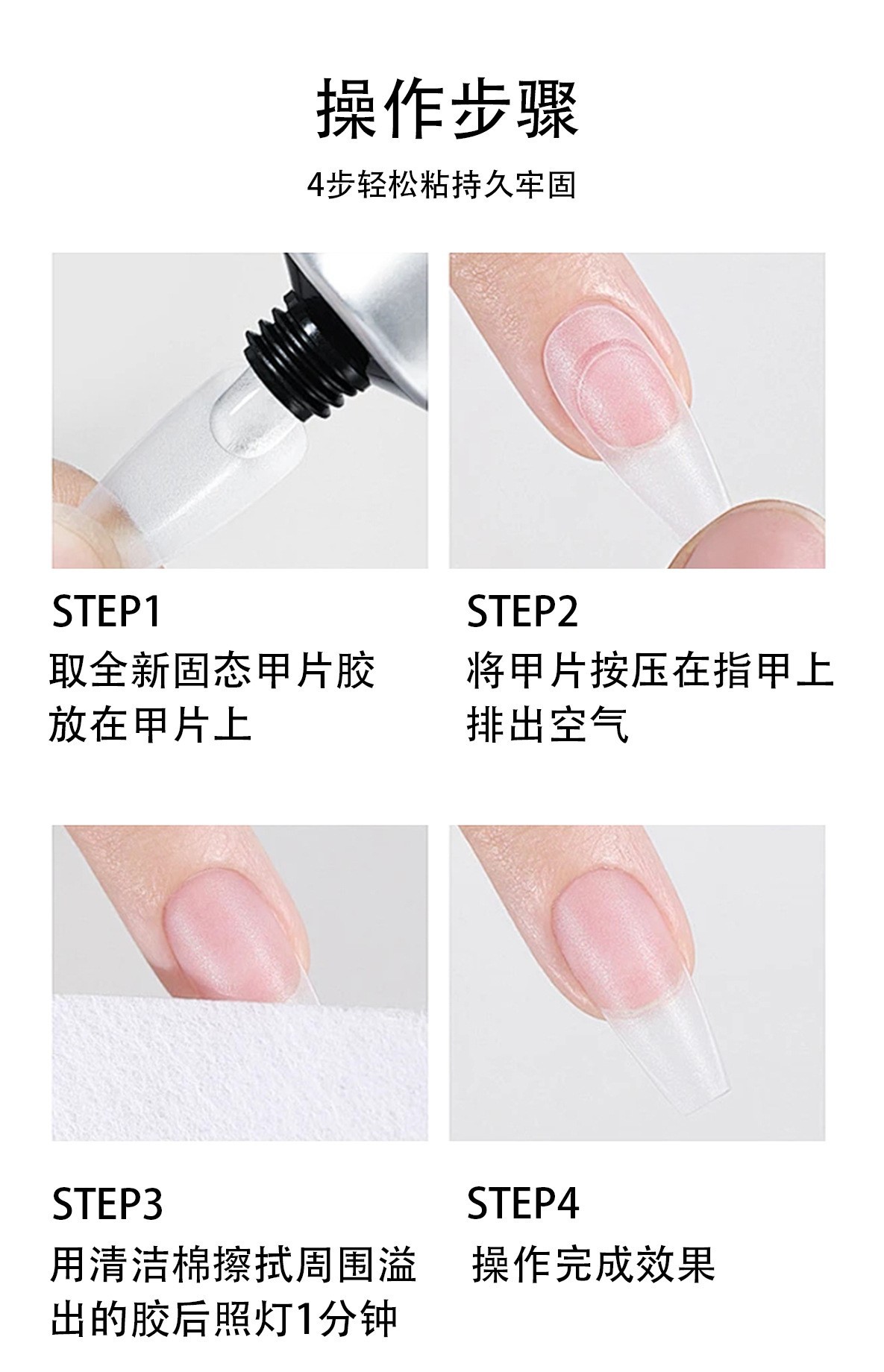 操作步骤

4步轻松粘持久牢固

STEP1
取全新固态甲片胶放在甲片上

STEP2
将甲片按压在指甲上排出空气

STEP3
用清洁棉擦拭周围溢出的胶后照灯1分钟

STEP4
操作完成效果