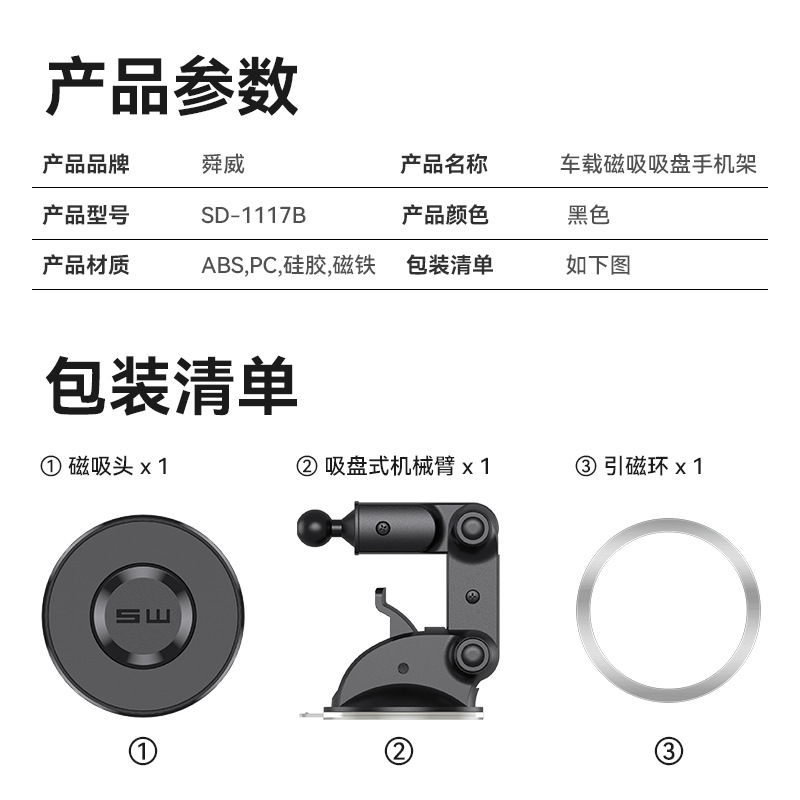 产品参数

| 产品品牌 | 舜威 | 产品名称 | 车载磁吸吸盘手机架 |
|---|---|---|---|
| 产品型号 | SD-1117B | 产品颜色 | 黑色 |
| 产品材质 | ABS,PC,硅胶,磁铁 | 包装清单 | 如下图 |

包装清单

① 磁吸头 x 1

② 吸盘式机械臂 x 1

③ 引磁环 x 1

SW

①

②

③