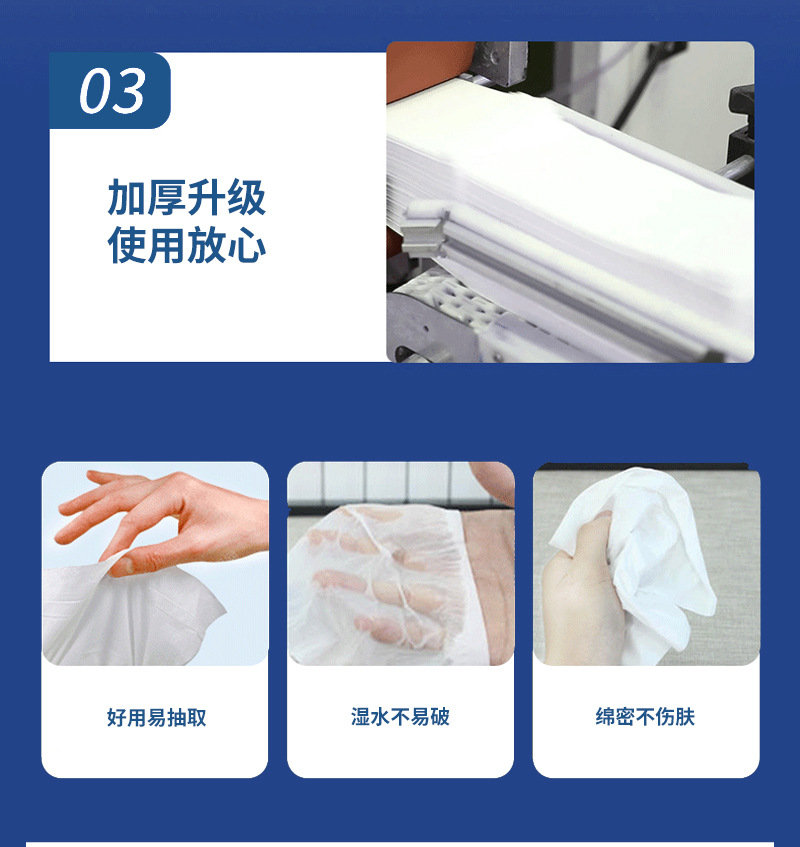 03

加厚升级
使用放心

好用易抽取

湿水不易破

绵密不伤肤