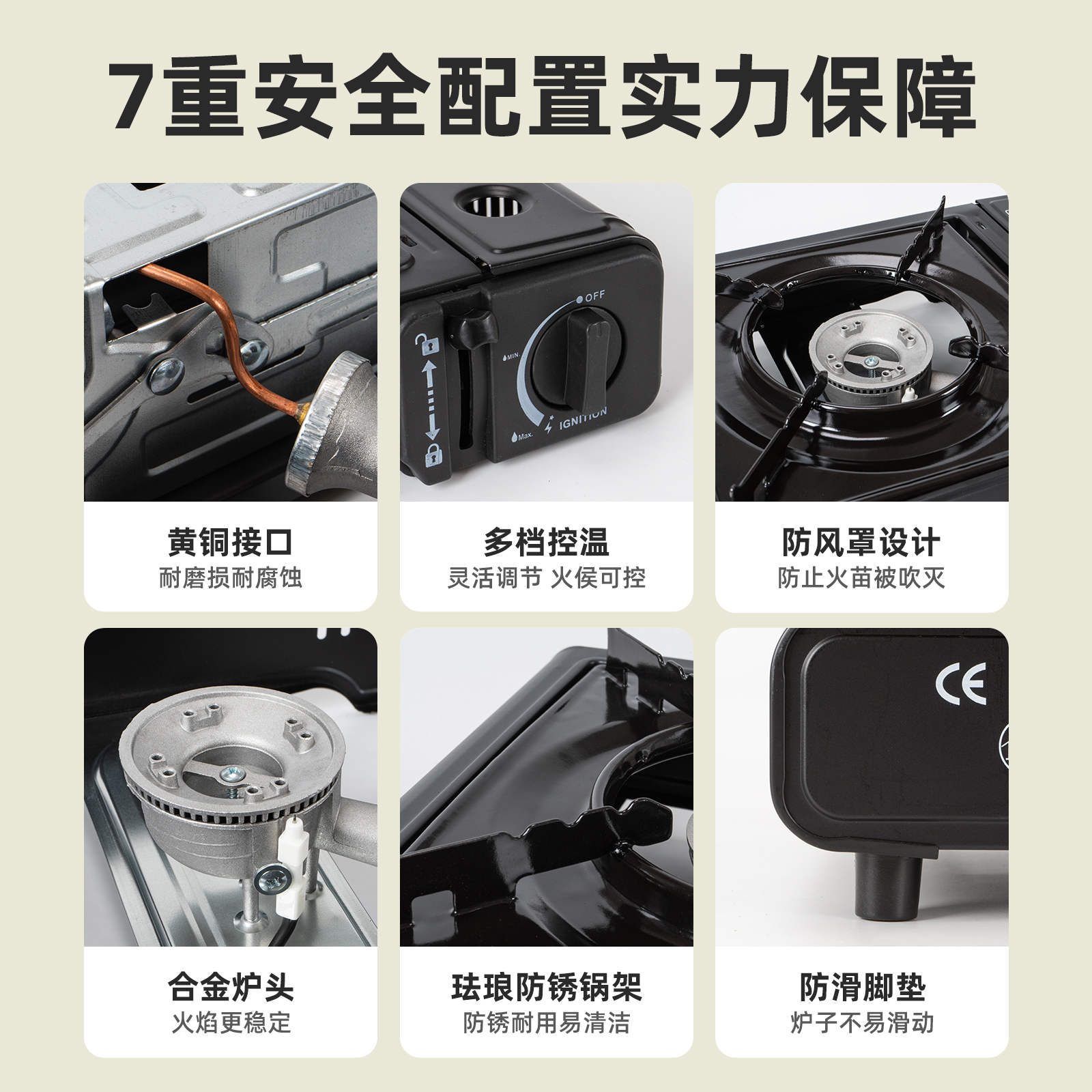 7重安全配置实力保障

OFF
MIN.
Max.
IGNITION

黄铜接口
耐磨损耐腐蚀

多档控温
灵活调节 火侯可控

防风罩设计
防止火苗被吹灭

CE

合金炉头
火焰更稳定

珐琅防锈锅架
防锈耐用易清洁

防滑脚垫
炉子不易滑动