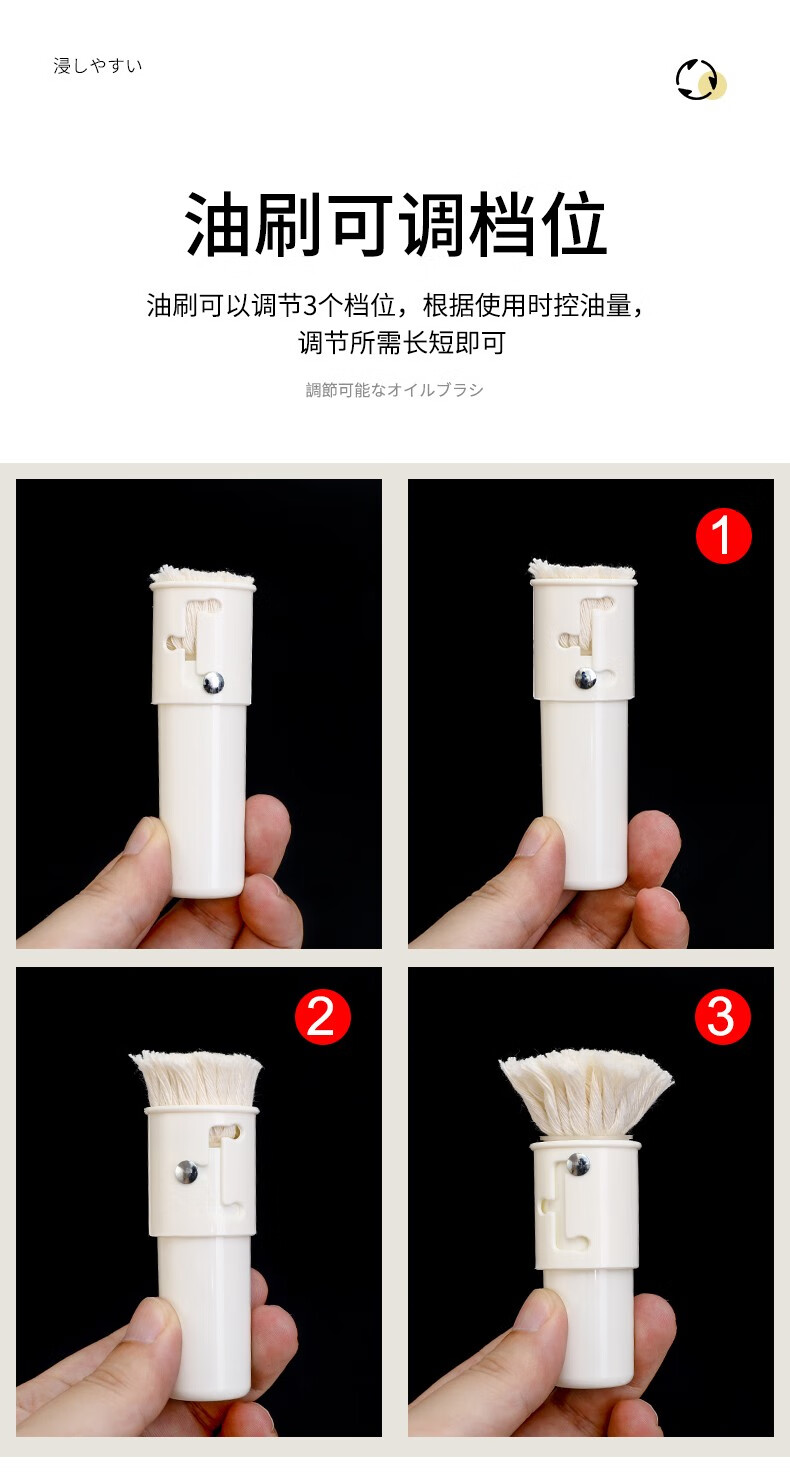 浸しやすい

油刷可调档位

油刷可以调节3个档位，根据使用时控油量，调节所需长短即可

調節可能なオイルブラシ

1

2

3