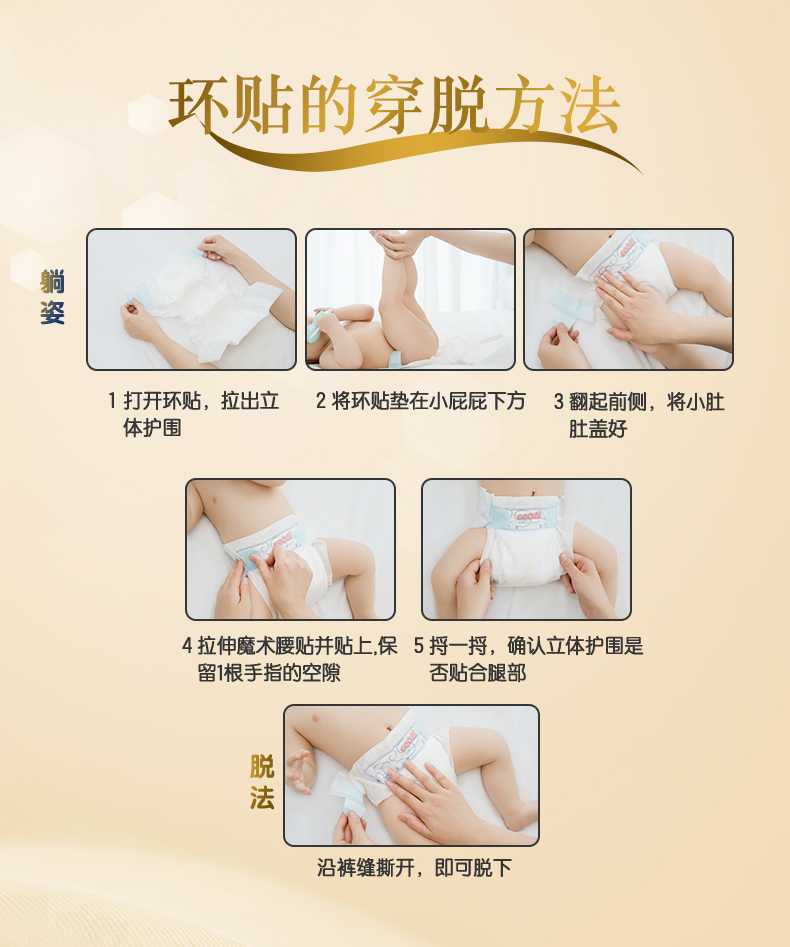 环贴的穿脱方法

躺姿

1 打开环贴，拉出立体护围

2 将环贴垫在小屁屁下方

3 翻起前侧，将小肚肚盖好

4 拉伸魔术腰贴并贴上,保留1根手指的空隙

5 捋一捋，确认立体护围是否贴合腿部

脱法

沿裤缝撕开，即可脱下