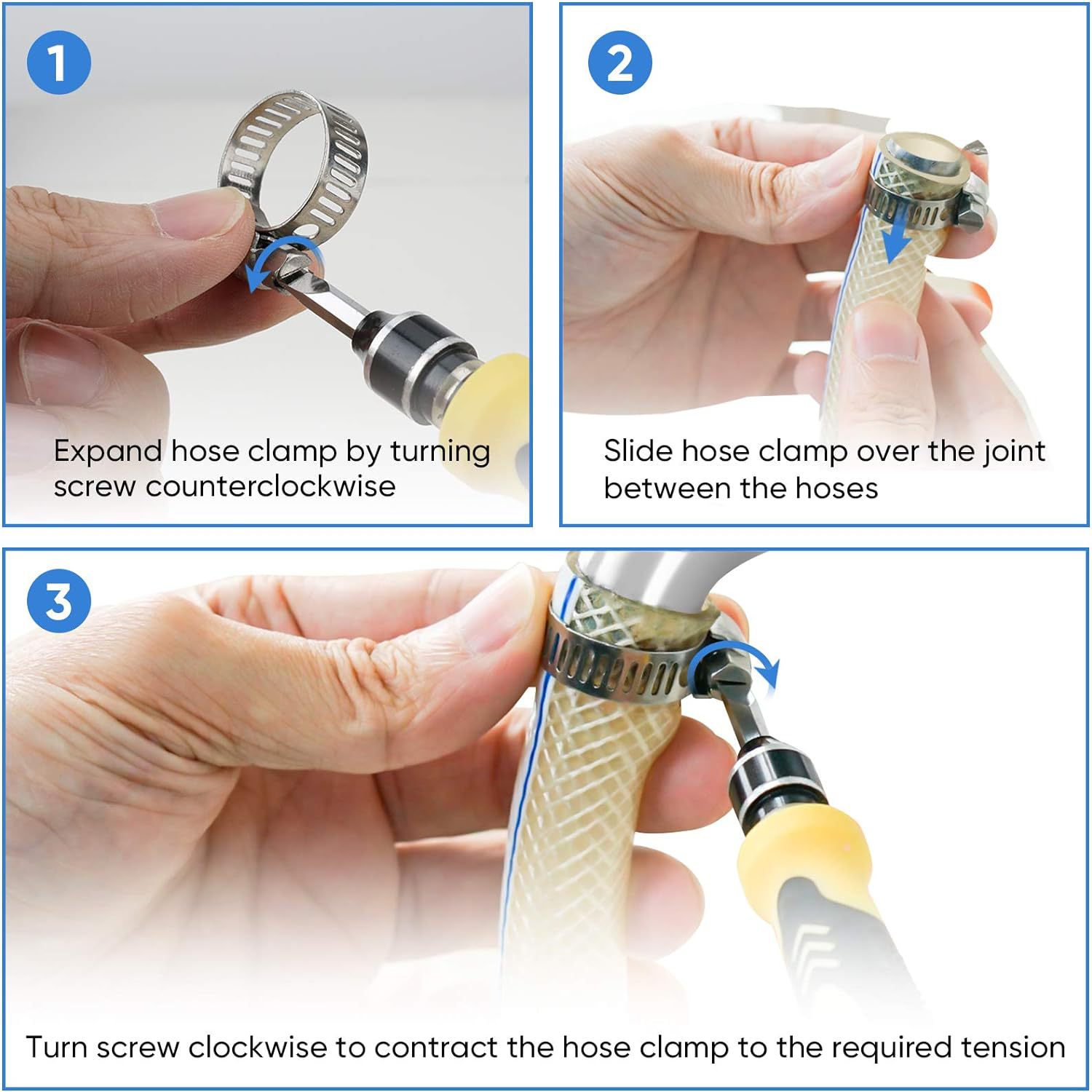 1

Expand hose clamp by turning screw counterclockwise

2

Slide hose clamp over the joint between the hoses

3

Turn screw clockwise to contract the hose clamp to the required tension