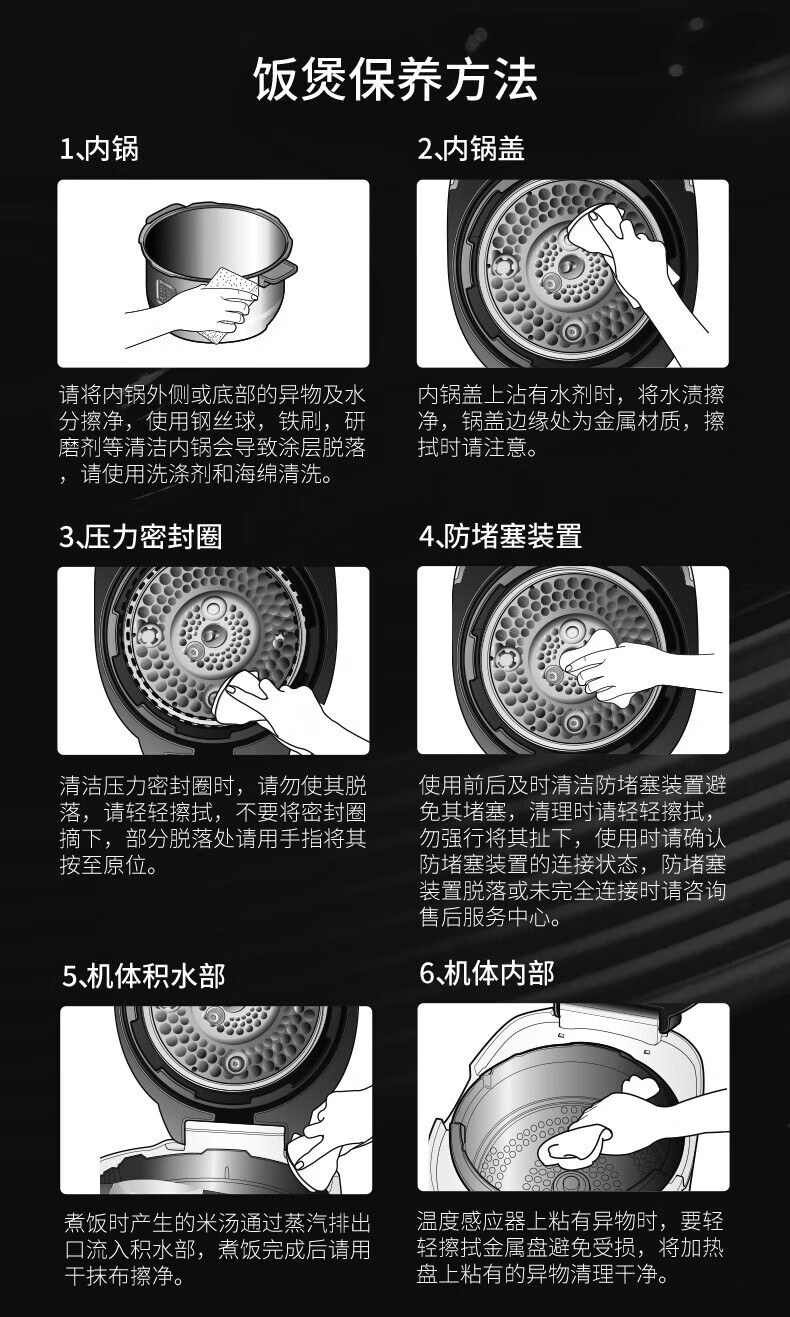 饭煲保养方法

1､内锅

请将内锅外侧或底部的异物及水分擦净，使用钢丝球，铁刷，研磨剂等清洁内锅会导致涂层脱落，请使用洗涤剂和海绵清洗。

2､内锅盖

内锅盖上沾有水剂时，将水渍擦净，锅盖边缘处为金属材质，擦拭时请注意。

3､压力密封圈

清洁压力密封圈时，请勿使其脱落，请轻轻擦拭，不要将密封圈摘下，部分脱落处请用手指将其按至原位。

4､防堵塞装置

使用前后及时清洁防堵塞装置避免其堵塞，清理时请轻轻擦拭，勿强行将其扯下，使用时请确认防堵塞装置的连接状态，防堵塞装置脱落或未完全连接时请咨询售后服务中心。

5､机体积水部

煮饭时产生的米汤通过蒸汽排出口流入积水部，煮饭完成后请用干抹布擦净。

6､机体内部

温度感应器上粘有异物时，要轻轻擦拭金属盘避免受损，将加热盘上粘有的异物清理干净。