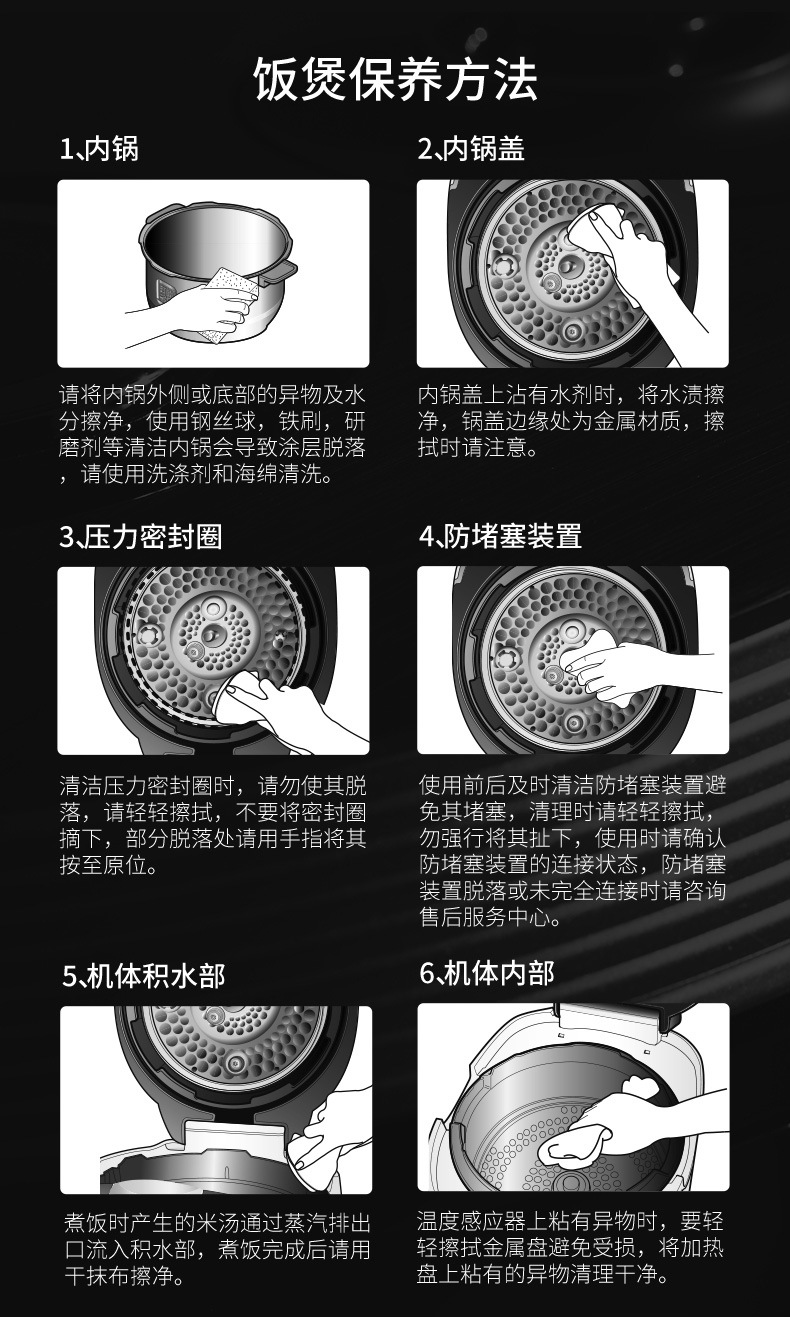 饭煲保养方法

1､内锅

请将内锅外侧或底部的异物及水分擦净，使用钢丝球，铁刷，研磨剂等清洁内锅会导致涂层脱落，请使用洗涤剂和海绵清洗。

2､内锅盖

内锅盖上沾有水剂时，将水渍擦净，锅盖边缘处为金属材质，擦拭时请注意。

3､压力密封圈

清洁压力密封圈时，请勿使其脱落，请轻轻擦拭，不要将密封圈摘下，部分脱落处请用手指将其按至原位。

4､防堵塞装置

使用前后及时清洁防堵塞装置避免其堵塞，清理时请轻轻擦拭，勿强行将其扯下，使用时请确认防堵塞装置的连接状态，防堵塞装置脱落或未完全连接时请咨询售后服务中心。

5､机体积水部

煮饭时产生的米汤通过蒸汽排出口流入积水部，煮饭完成后请用干抹布擦净。

6､机体内部

温度感应器上粘有异物时，要轻轻擦拭金属盘避免受损，将加热盘上粘有的异物清理干净。