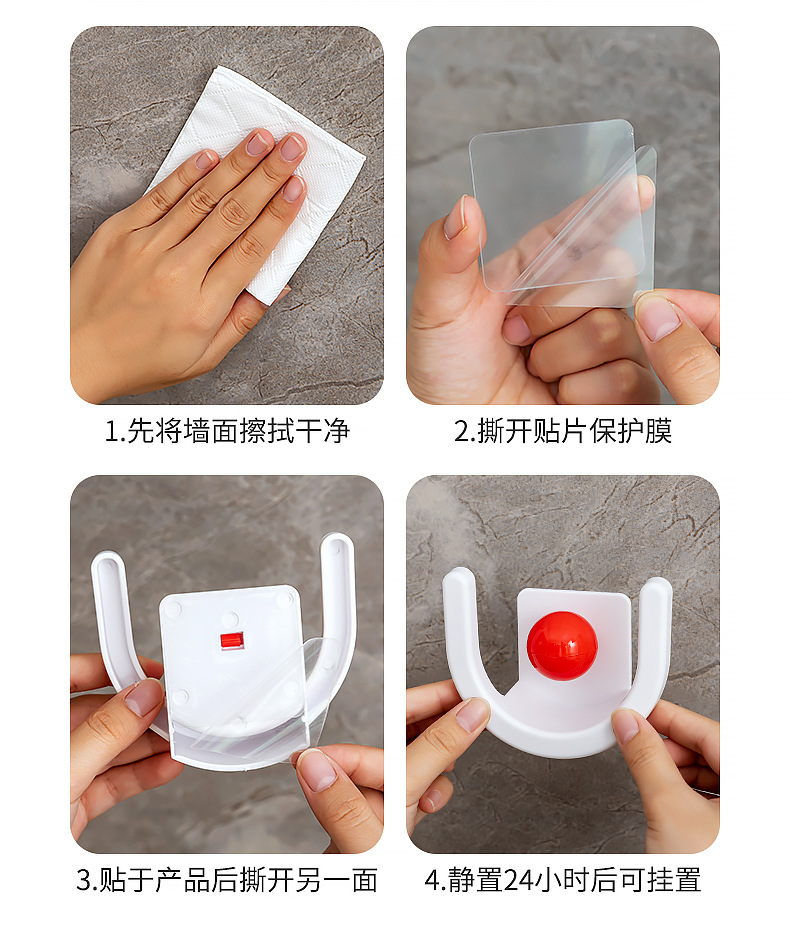 1.先将墙面擦拭干净

2.撕开贴片保护膜

3.贴于产品后撕开另一面

4.静置24小时后可挂置