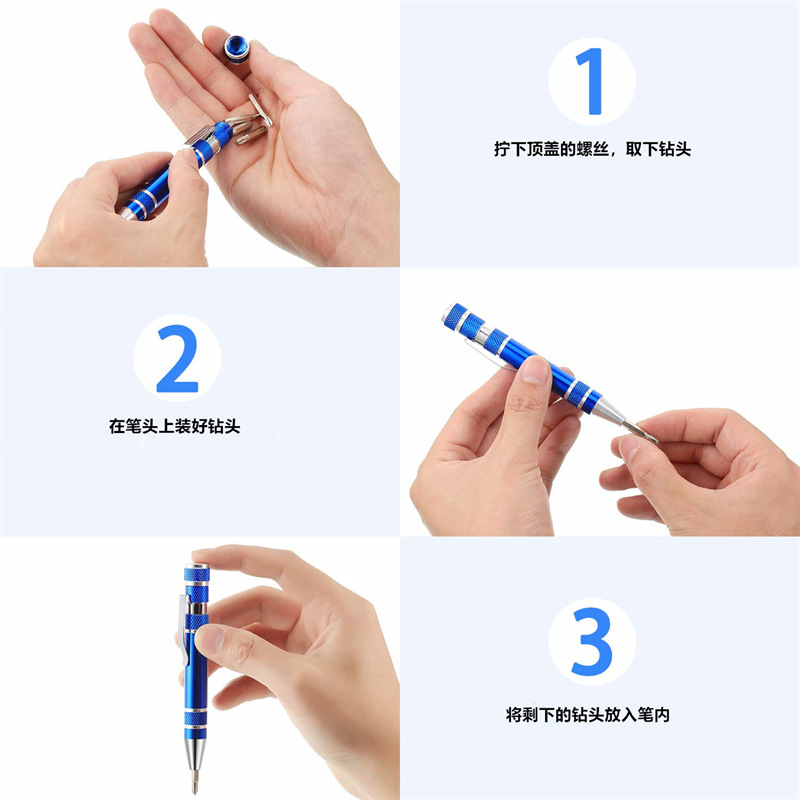 1

拧下顶盖的螺丝，取下钻头

2

在笔头上装好钻头

3

将剩下的钻头放入笔内