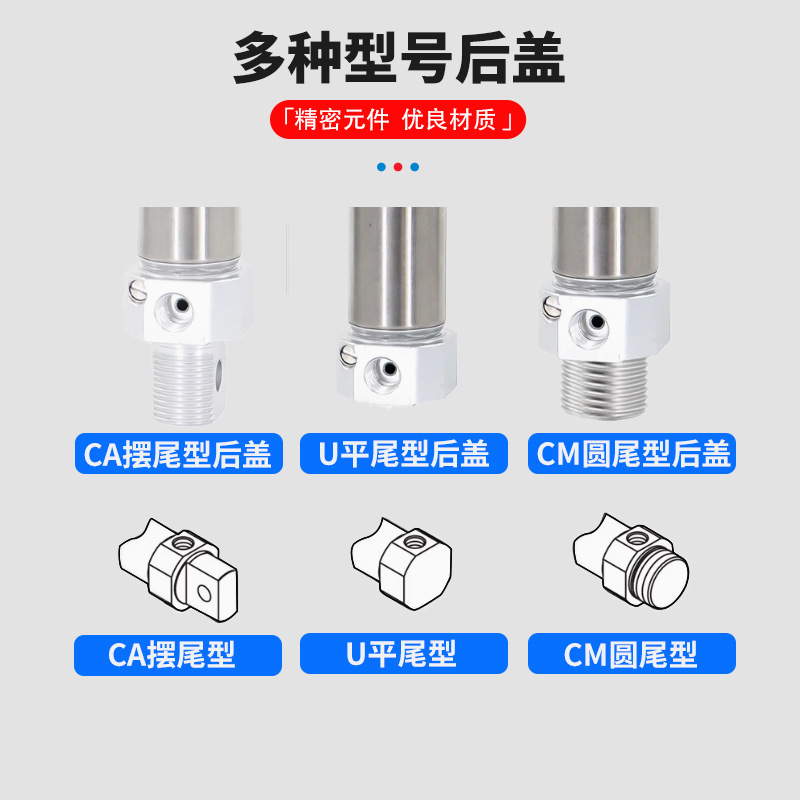 多种型号后盖

「精密元件 优良材质」

CA摆尾型后盖

U平尾型后盖

CM圆尾型后盖

CA摆尾型

U平尾型

CM圆尾型