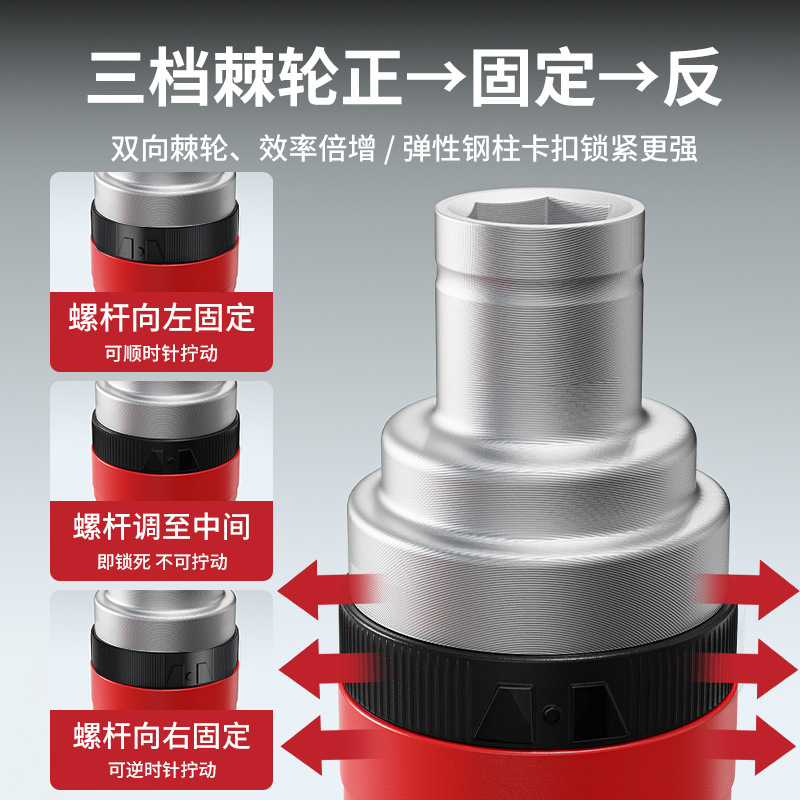 三档棘轮正→固定→反

双向棘轮、效率倍增 / 弹性钢柱卡扣锁紧更强

螺杆向左固定
可顺时针拧动

螺杆调至中间
即锁死 不可拧动

螺杆向右固定
可逆时针拧动