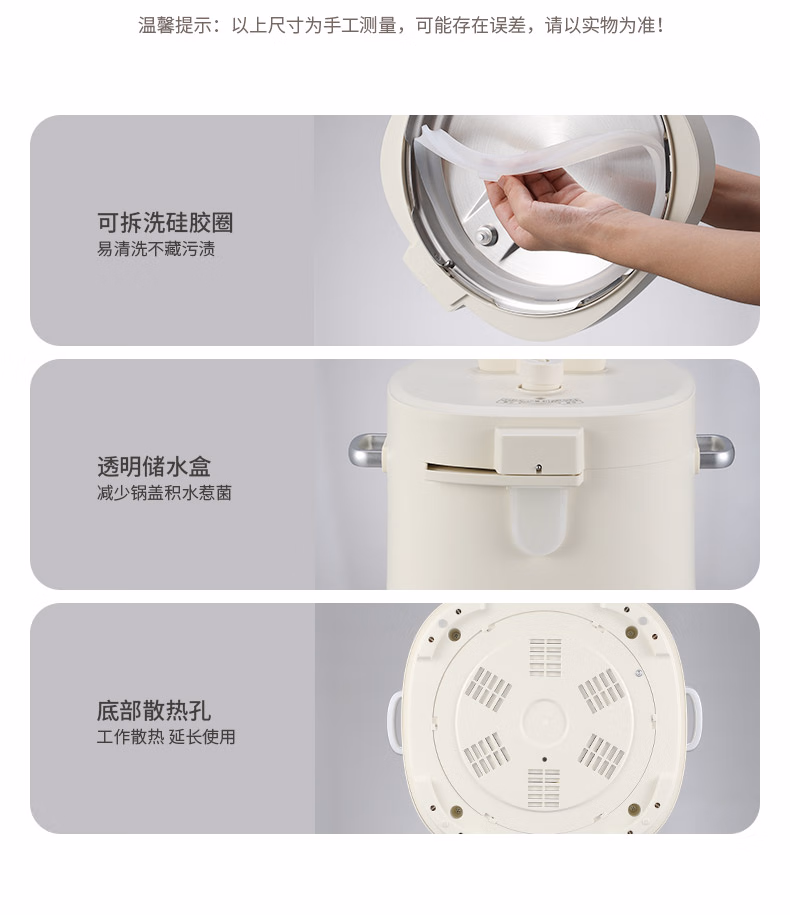 温馨提示：以上尺寸为手工测量，可能存在误差，请以实物为准！

可拆洗硅胶圈
易清洗不藏污渍

透明储水盒
减少锅盖积水惹菌

底部散热孔
工作散热 延长使用