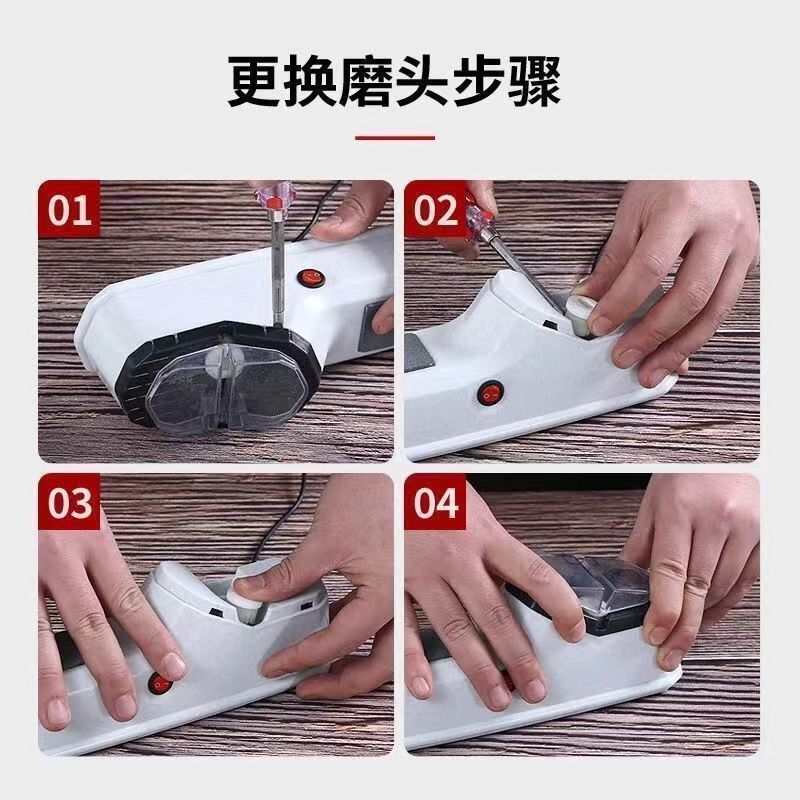 更换磨头步骤

01

02

03

04