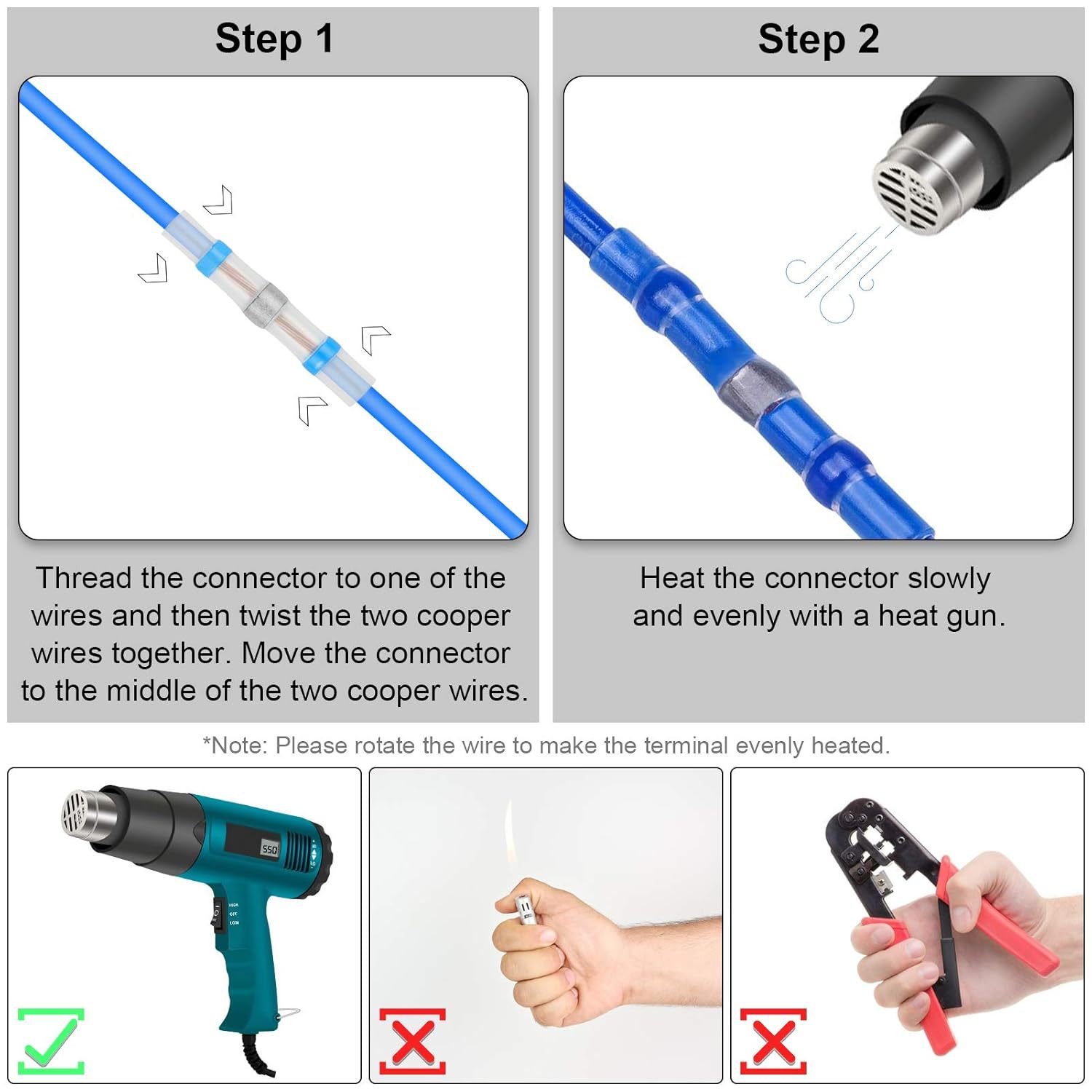 Step 1

Thread the connector to one of the wires and then twist the two cooper wires together. Move the connector to the middle of the two cooper wires.

Step 2

Heat the connector slowly and evenly with a heat gun.

*Note: Please rotate the wire to make the terminal evenly heated.

550

HIGH
OFF
LOW