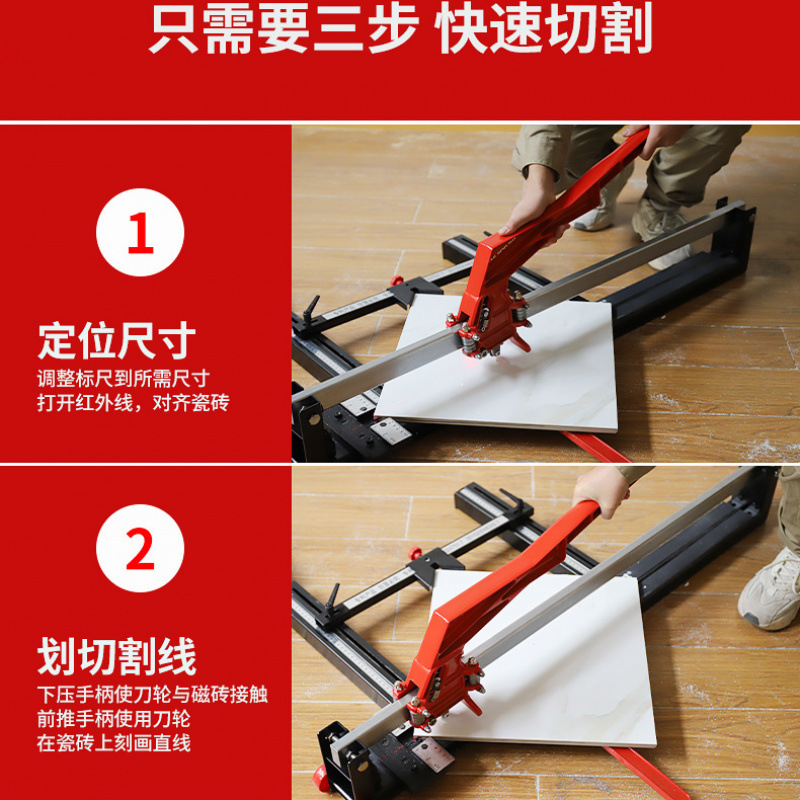 只需要三步 快速切割

1

定位尺寸

调整标尺到所需尺寸
打开红外线，对齐瓷砖

2

划切割线

下压手柄使刀轮与磁砖接触
前推手柄使用刀轮
在瓷砖上刻画直线