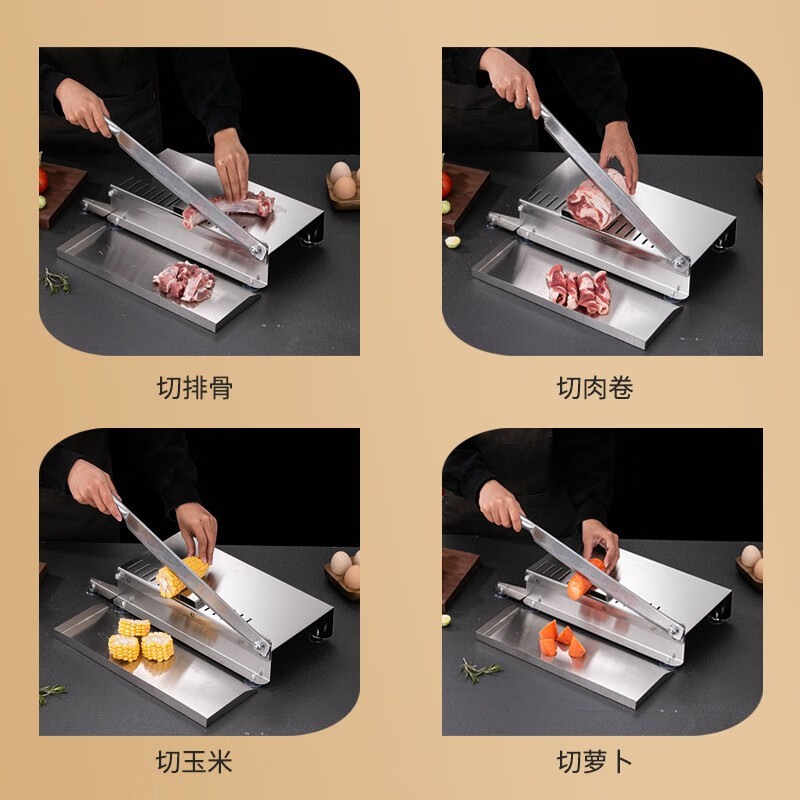 切排骨

切肉卷

切玉米

切萝卜