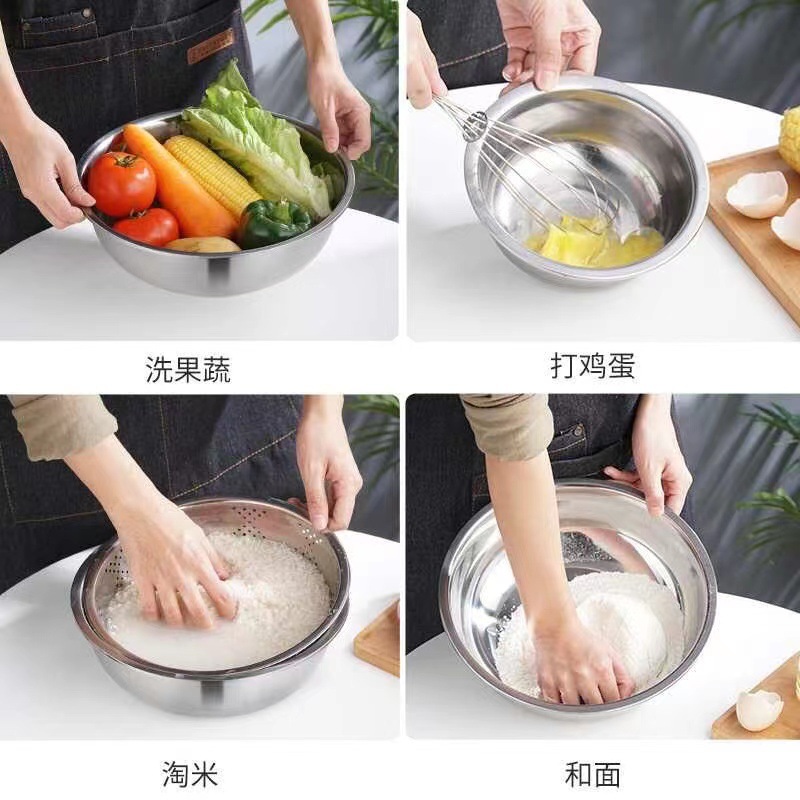 洗果蔬

打鸡蛋

淘米

和面