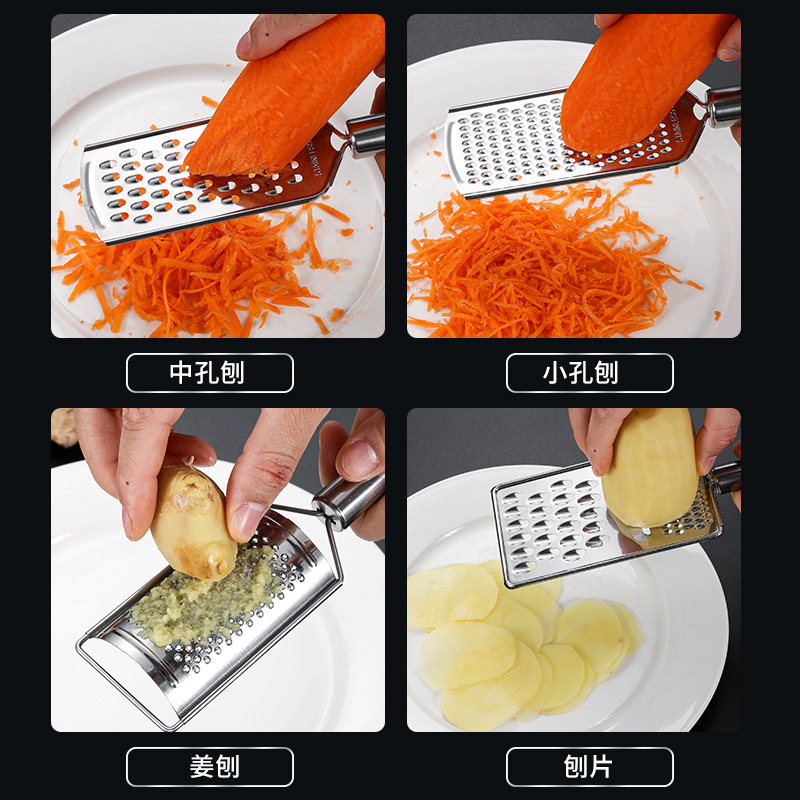 中孔刨

小孔刨

姜刨

刨片