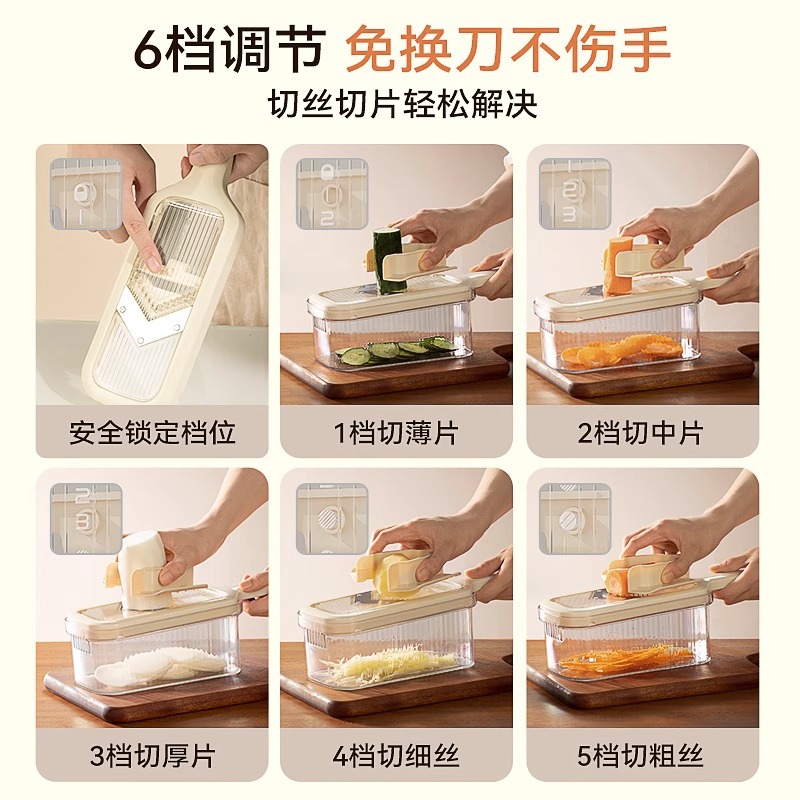 6档调节 免换刀不伤手

切丝切片轻松解决

安全锁定档位

1档切薄片

2档切中片

3档切厚片

4档切细丝

5档切粗丝