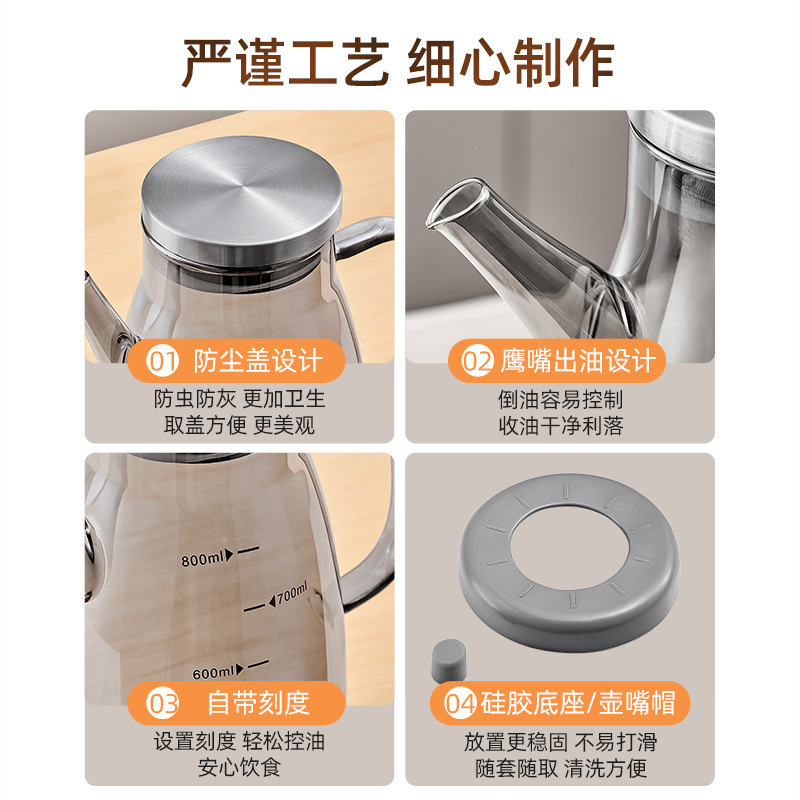 严谨工艺 细心制作

01 防尘盖设计

防虫防灰 更加卫生
取盖方便 更美观

02 鹰嘴出油设计

倒油容易控制
收油干净利落

800ml
700ml
600ml

03 自带刻度

设置刻度 轻松控油
安心饮食

04 硅胶底座/壶嘴帽

放置更稳固 不易打滑
随套随取 清洗方便