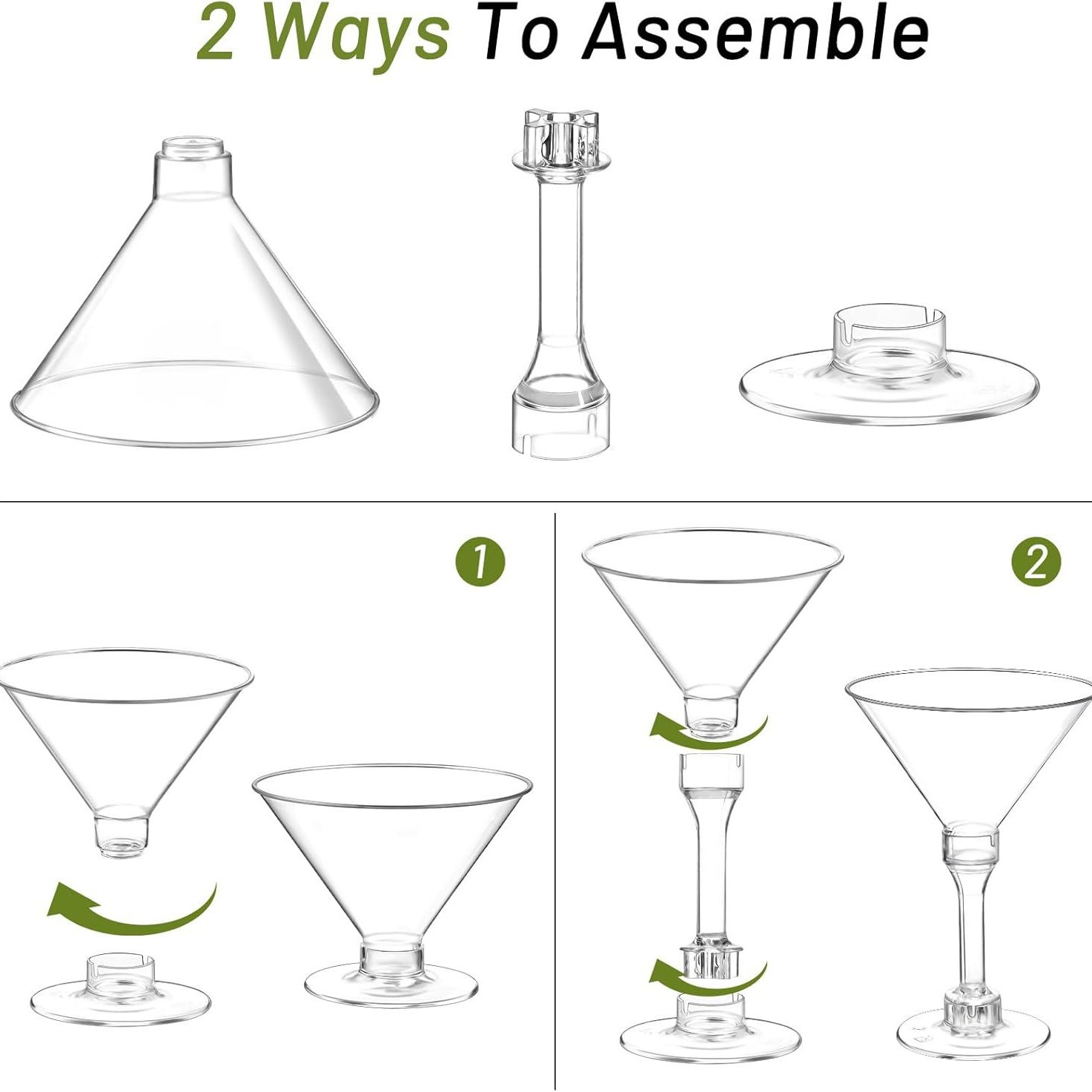 2 Ways To Assemble

1

2