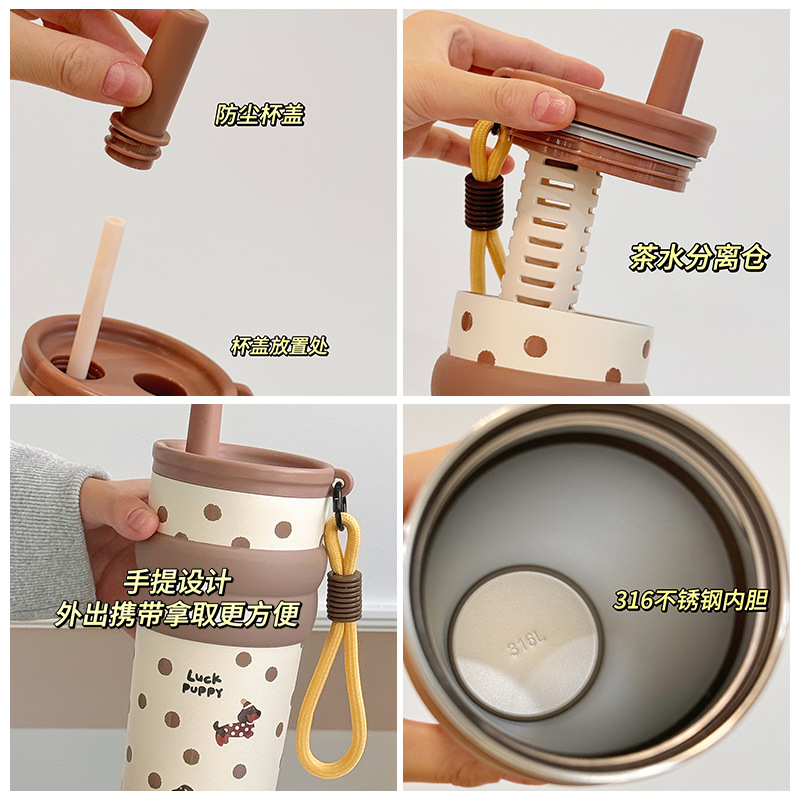 防尘杯盖

杯盖放置处

茶水分离仓

手提设计
外出携带拿取更方便

LUCK
PUPPY

316不锈钢内胆

316L