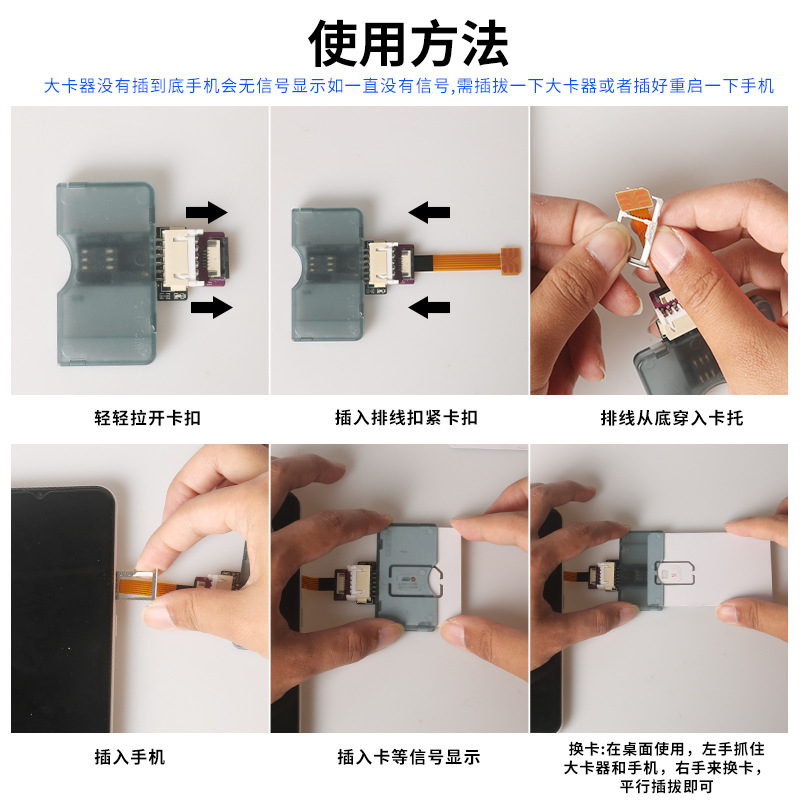 使用方法

大卡器没有插到底手机会无信号显示如一直没有信号,需插拔一下大卡器或者插好重启一下手机

轻轻拉开卡扣

插入排线扣紧卡扣

排线从底穿入卡托

插入手机

插入卡等信号显示

换卡:在桌面使用，左手抓住大卡器和手机，右手来换卡，平行插拔即可