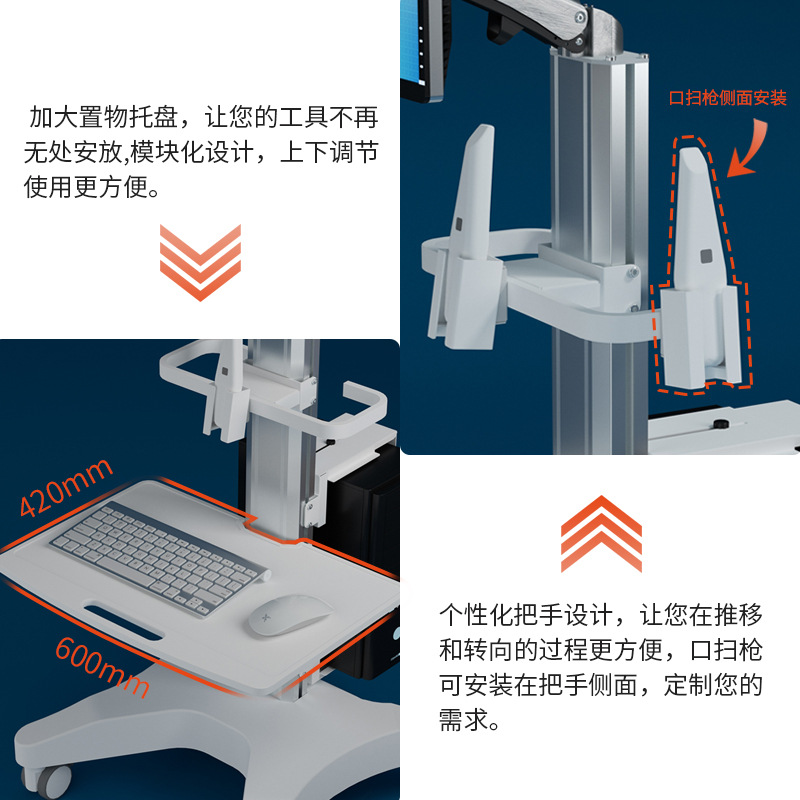 加大置物托盘，让您的工具不再无处安放,模块化设计，上下调节使用更方便。

口扫枪侧面安装

420mm

600mm

个性化把手设计，让您在推移和转向的过程更方便，口扫枪可安装在把手侧面，定制您的需求。