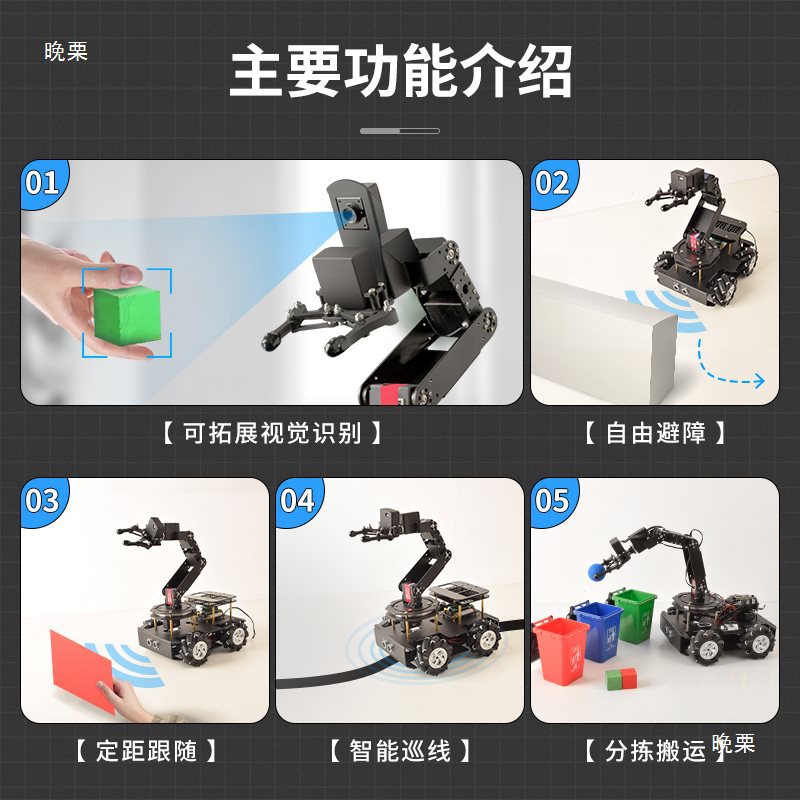 晚栗

主要功能介绍

01

【 可拓展视觉识别 】

02

【 自由避障 】

03

【 定距跟随 】

04

【 智能巡线 】

05

【 分拣搬运 】

晚栗