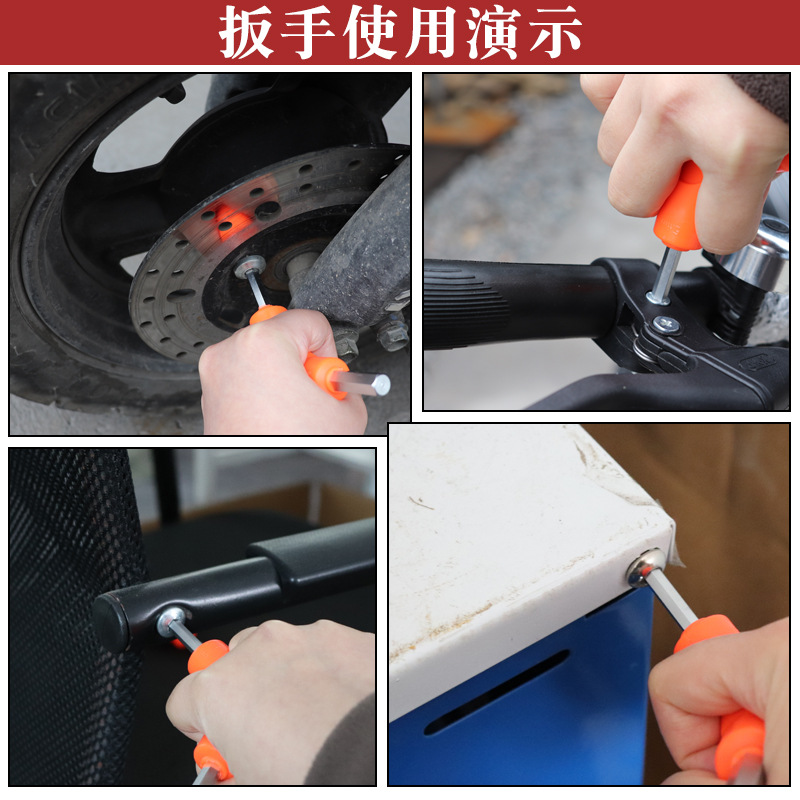 扳手使用演示