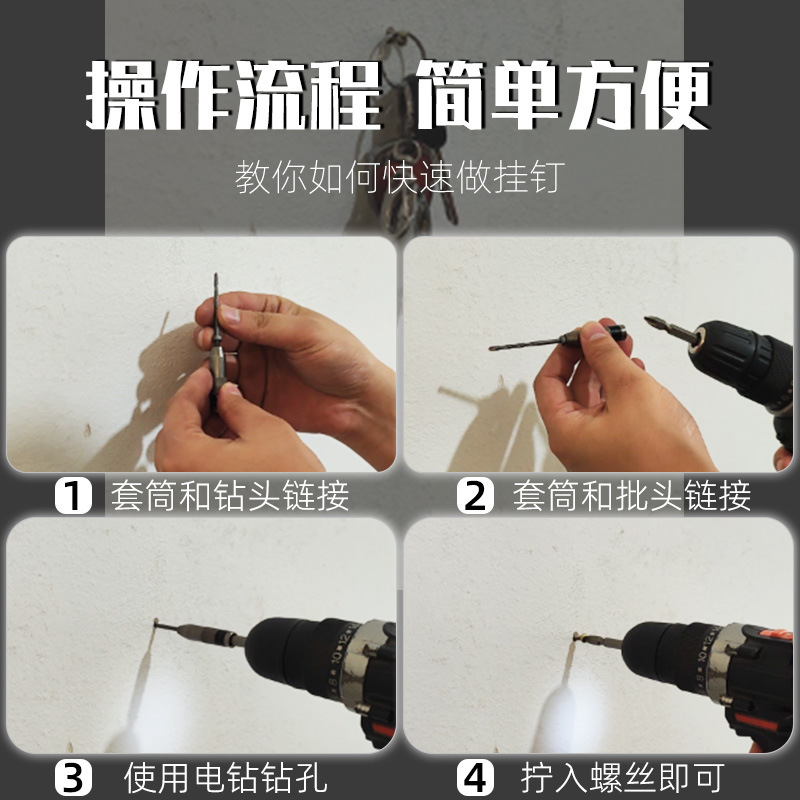 操作流程 简单方便

教你如何快速做挂钉

1 套筒和钻头链接

2 套筒和批头链接

3 使用电钻钻孔

4 拧入螺丝即可