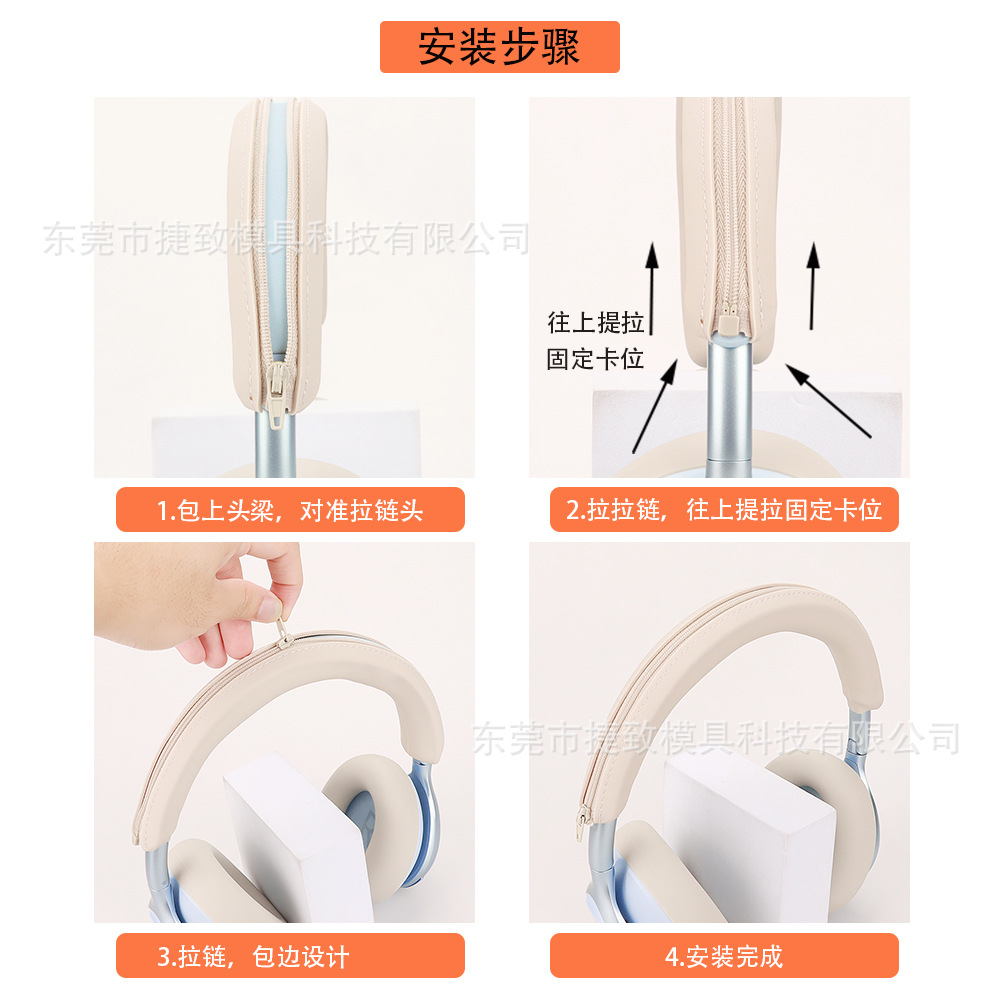 安装步骤

东莞市捷致模具科技有限公司

往上提拉
固定卡位

1.包上头梁，对准拉链头

2.拉拉链，往上提拉固定卡位

东莞市捷致模具科技有限公司

3.拉链，包边设计

4.安装完成