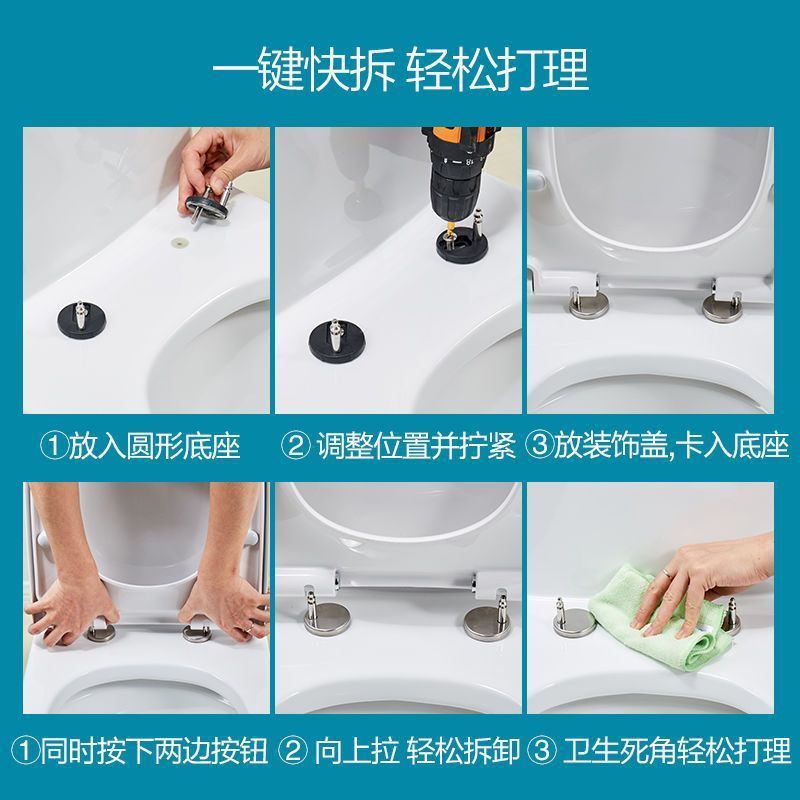 一键快拆 轻松打理

①放入圆形底座 ② 调整位置并拧紧 ③放装饰盖,卡入底座

①同时按下两边按钮 ② 向上拉 轻松拆卸 ③ 卫生死角轻松打理