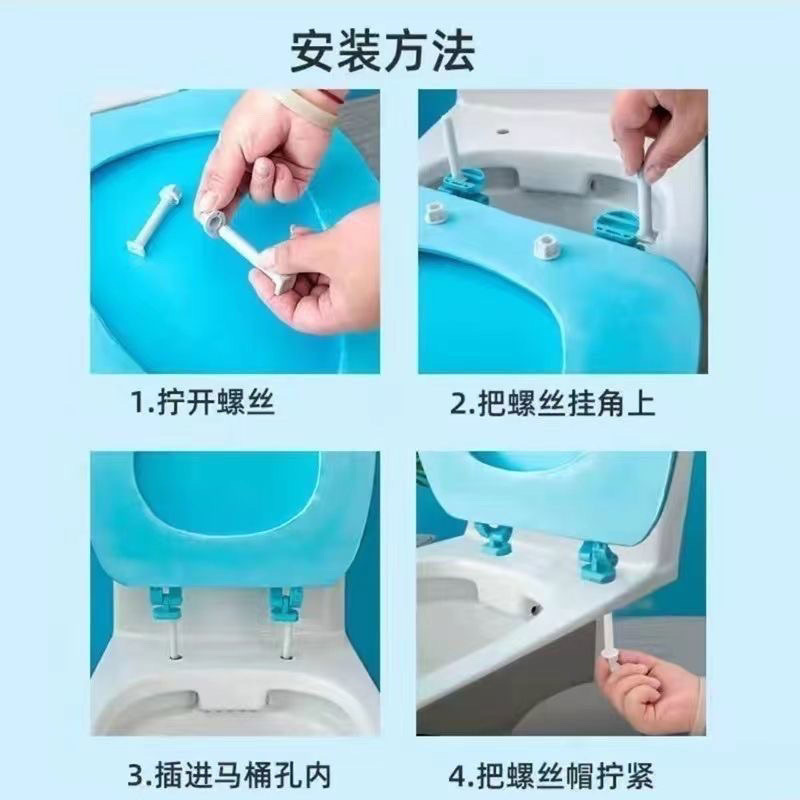 安装方法

1.拧开螺丝

2.把螺丝挂角上

3.插进马桶孔内

4.把螺丝帽拧紧