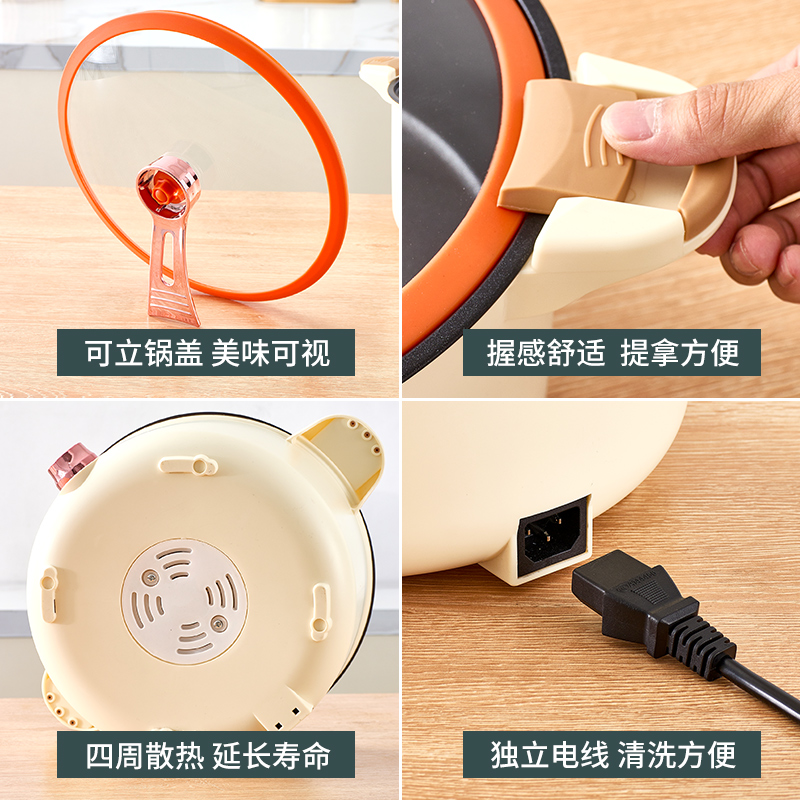 可立锅盖 美味可视

握感舒适 提拿方便

四周散热 延长寿命

独立电线 清洗方便