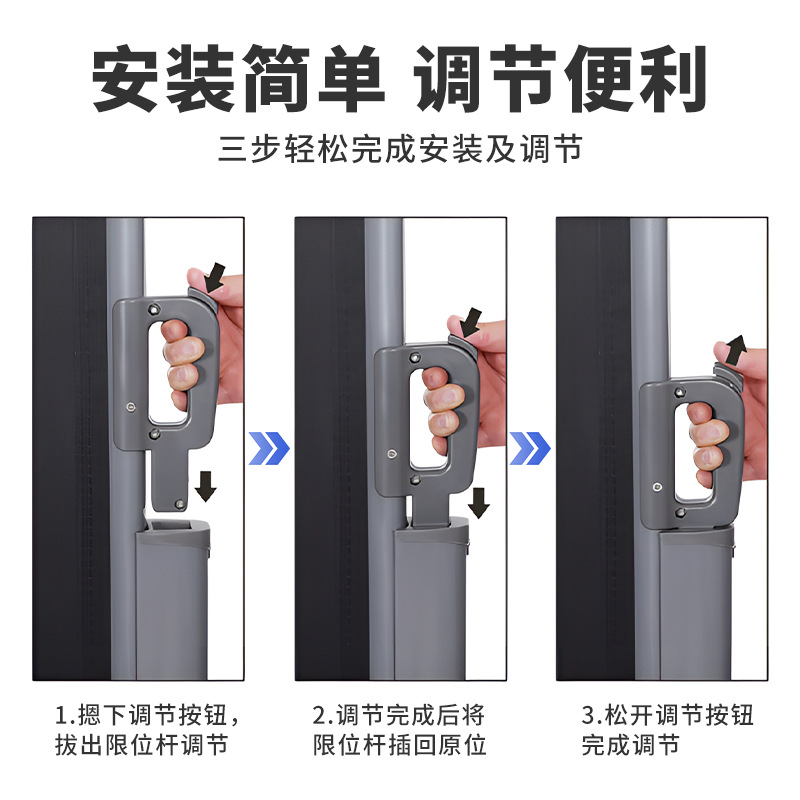 安装简单 调节便利

三步轻松完成安装及调节

1.摁下调节按钮，拔出限位杆调节

2.调节完成后将限位杆插回原位

3.松开调节按钮完成调节