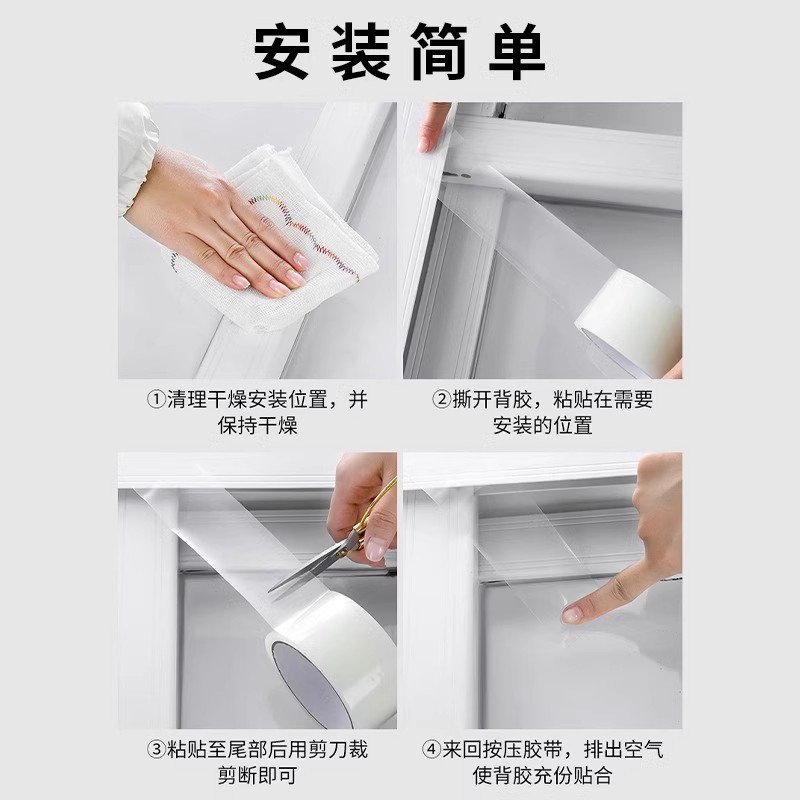 安装简单

①清理干燥安装位置，并保持干燥

②撕开背胶，粘贴在需要安装的位置

③粘贴至尾部后用剪刀裁剪断即可

④来回按压胶带，排出空气使背胶充份贴合