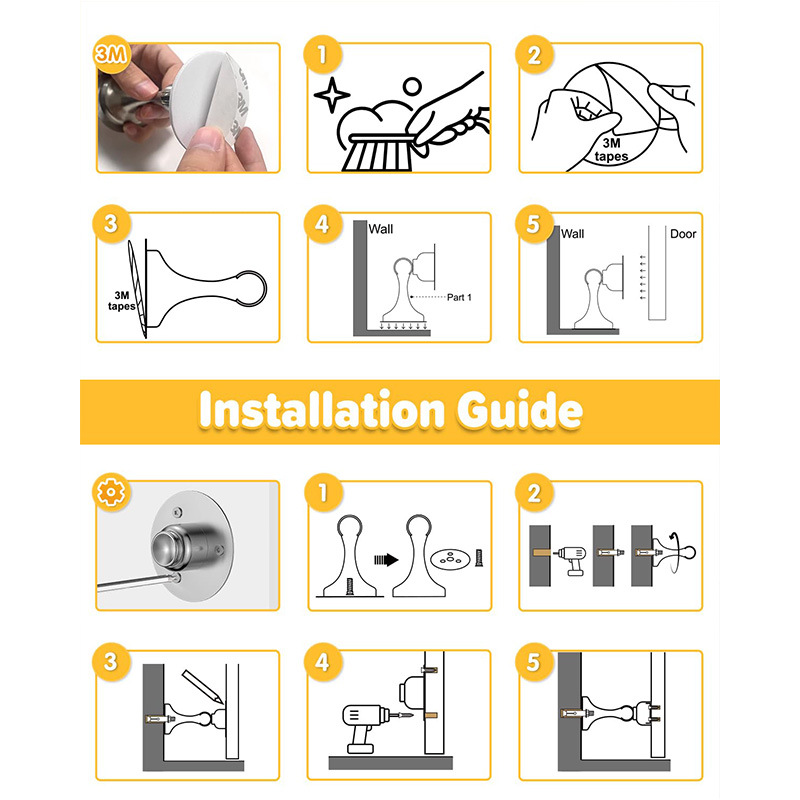 3M

1

2

3M tapes

3

3M tapes

4

Wall

Part 1

5

Wall

Door

Installation Guide

1

2

3

4

5