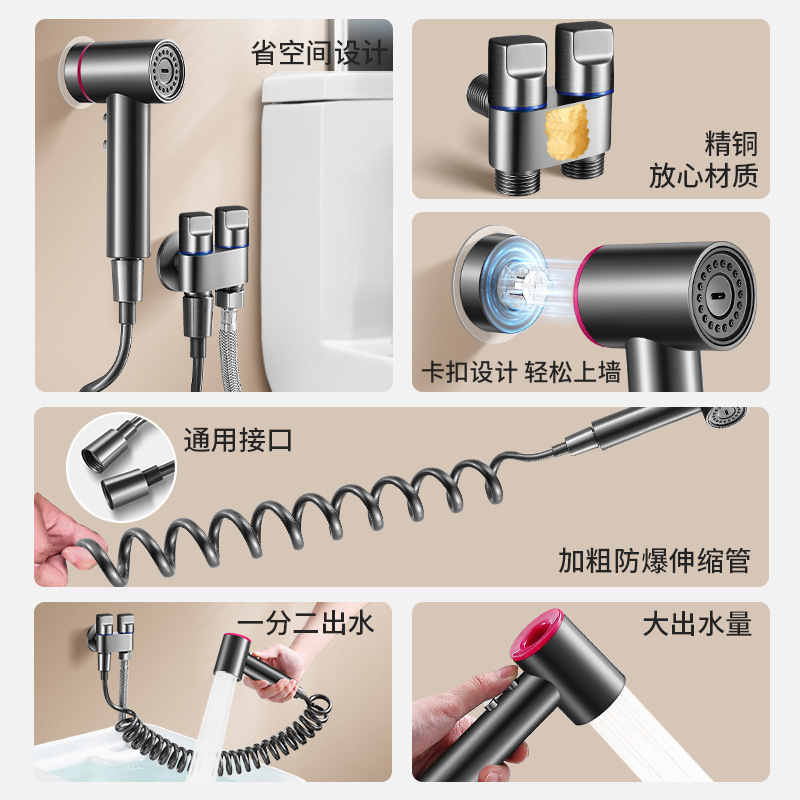 省空间设计

精铜
放心材质

卡扣设计 轻松上墙

通用接口

加粗防爆伸缩管

一分二出水

大出水量