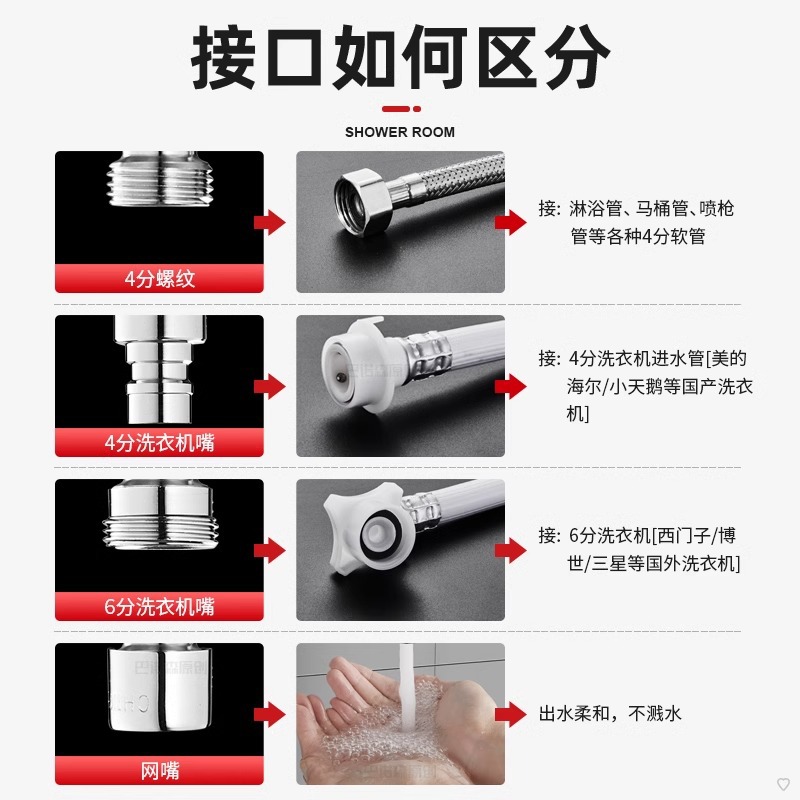 接口如何区分

SHOWER ROOM

4分螺纹

接：淋浴管、马桶管、喷枪管等各种4分软管

4分洗衣机嘴

接：4分洗衣机进水管[美的海尔/小天鹅等国产洗衣机]

6分洗衣机嘴

接：6分洗衣机[西门子/博世/三星等国外洗衣机]

网嘴

出水柔和，不溅水