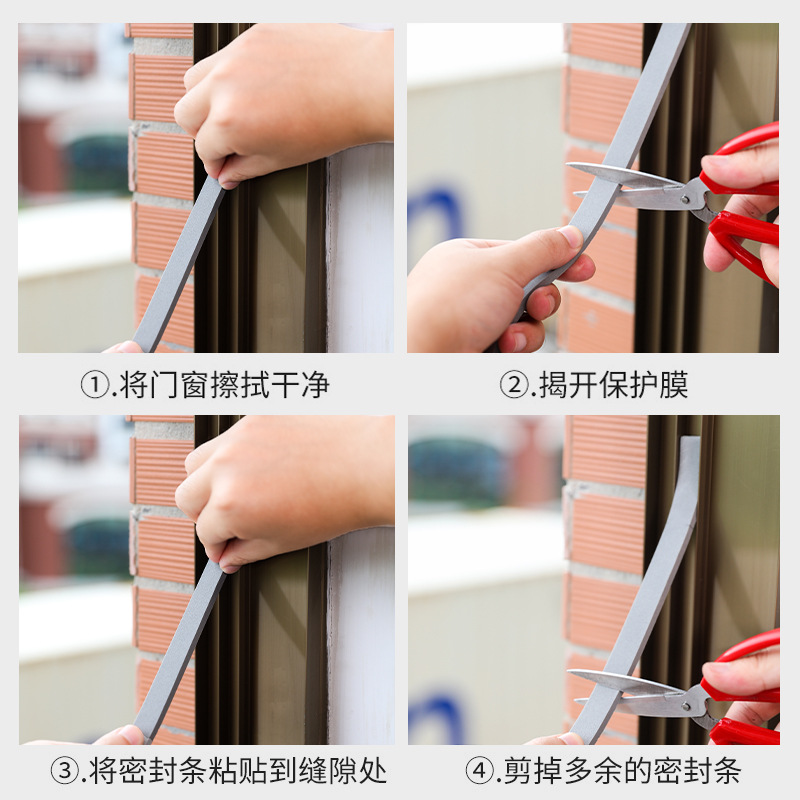 ①.将门窗擦拭干净

②.揭开保护膜

③.将密封条粘贴到缝隙处

④.剪掉多余的密封条