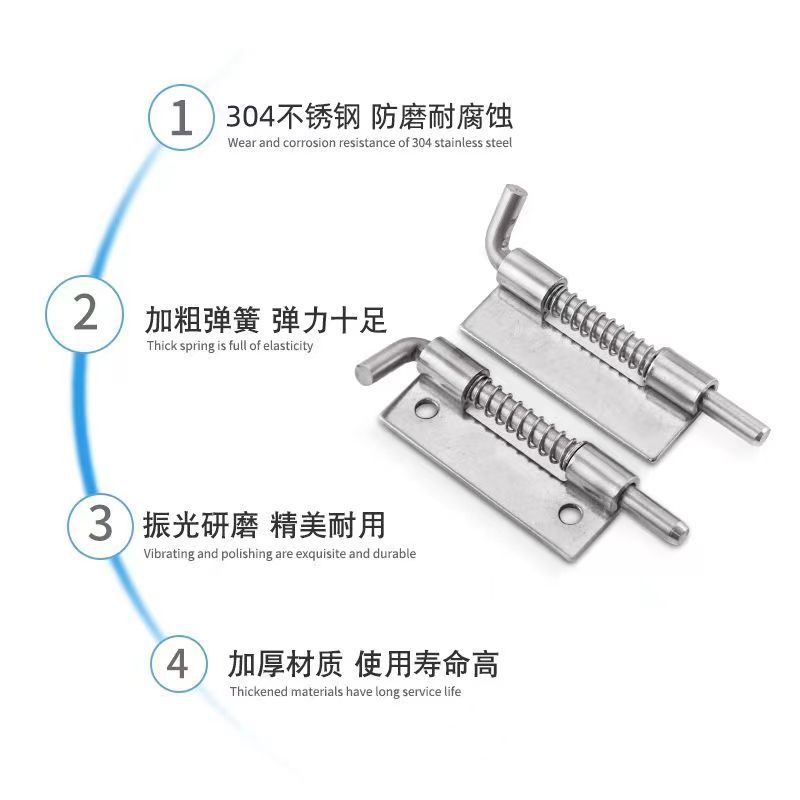 1
304不锈钢 防磨耐腐蚀
Wear and corrosion resistance of 304 stainless steel

2
加粗弹簧 弹力十足
Thick spring is full of elasticity

3
振光研磨 精美耐用
Vibrating and polishing are exquisite and durable

4
加厚材质 使用寿命高
Thickened materials have long service life