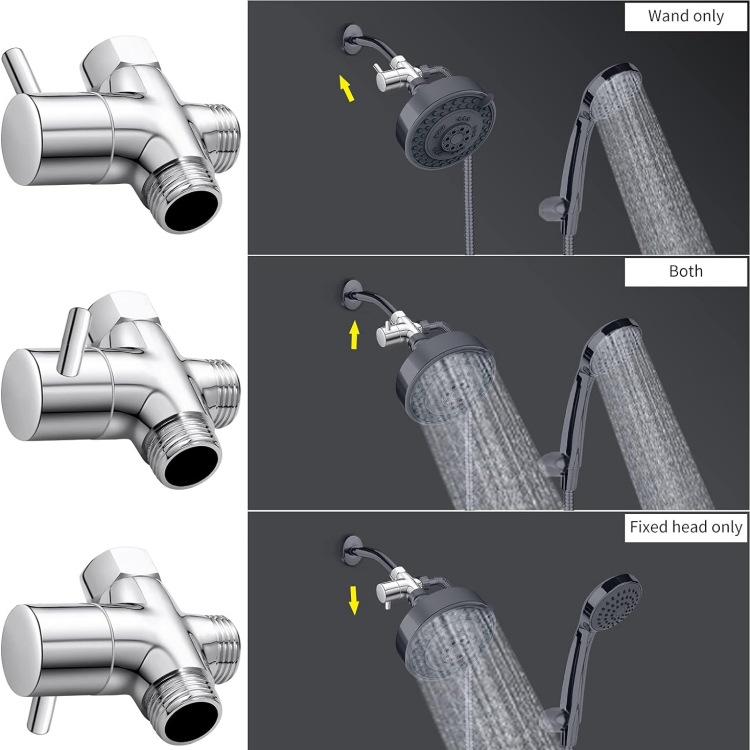 Wand only

Both

Fixed head only