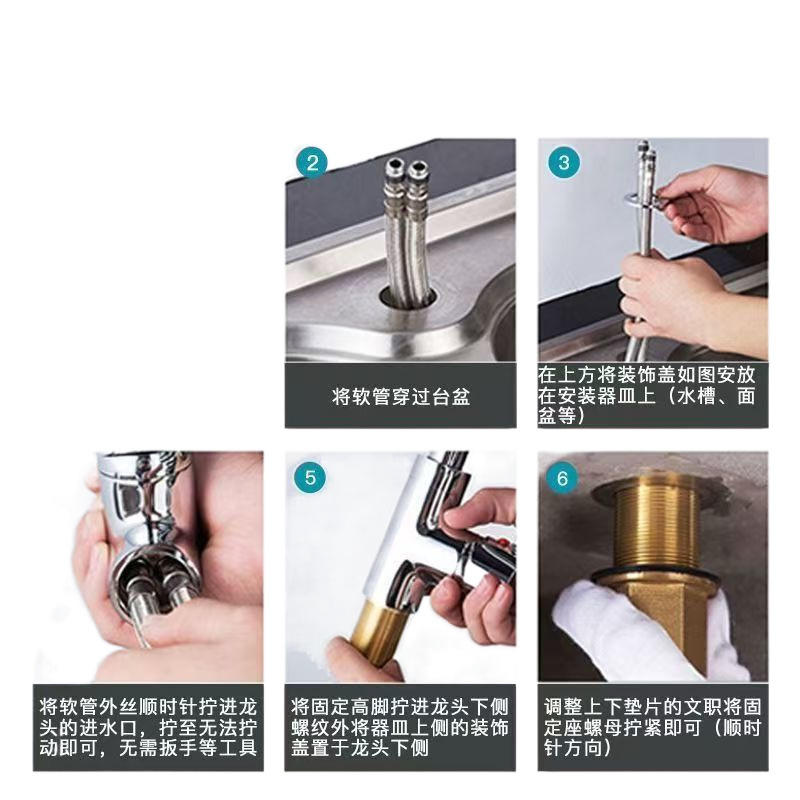 2

将软管穿过台盆

3

在上方将装饰盖如图安放在安装器皿上（水槽、面盆等）

将软管外丝顺时针拧进龙头的进水口，拧至无法拧动即可，无需扳手等工具

5

将固定高脚拧进龙头下侧螺纹外将器皿上侧的装饰盖置于龙头下侧

6

调整上下垫片的文职将固定座螺母拧紧即可（顺时针方向）