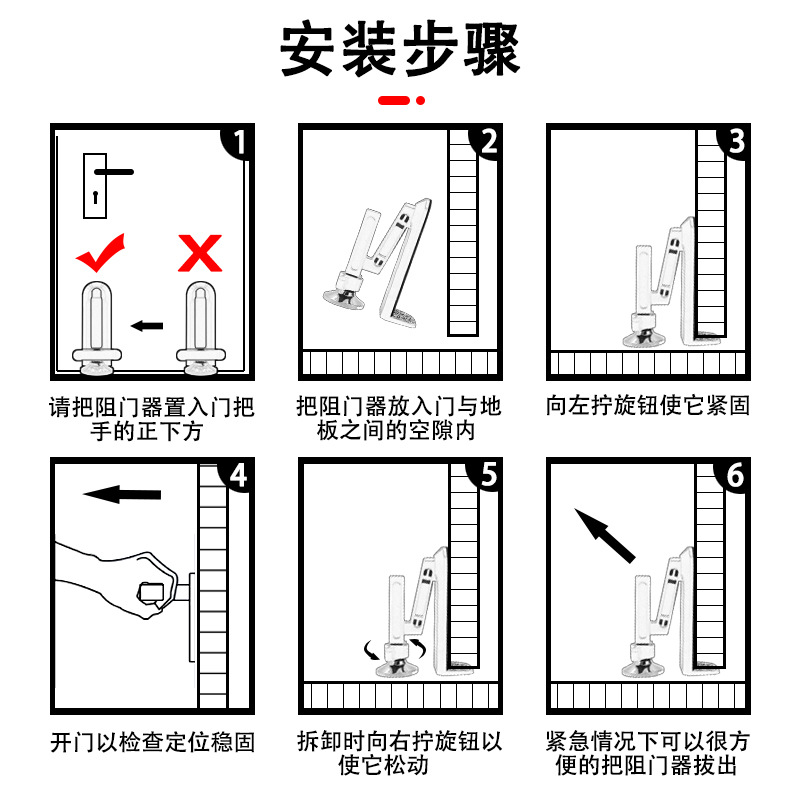 安装步骤

1

请把阻门器置入门把手的正下方

2

把阻门器放入门与地板之间的空隙内

3

向左拧旋钮使它紧固

4

开门以检查定位稳固

5

拆卸时向右拧旋钮以使它松动

6

紧急情况下可以很方便的把阻门器拔出