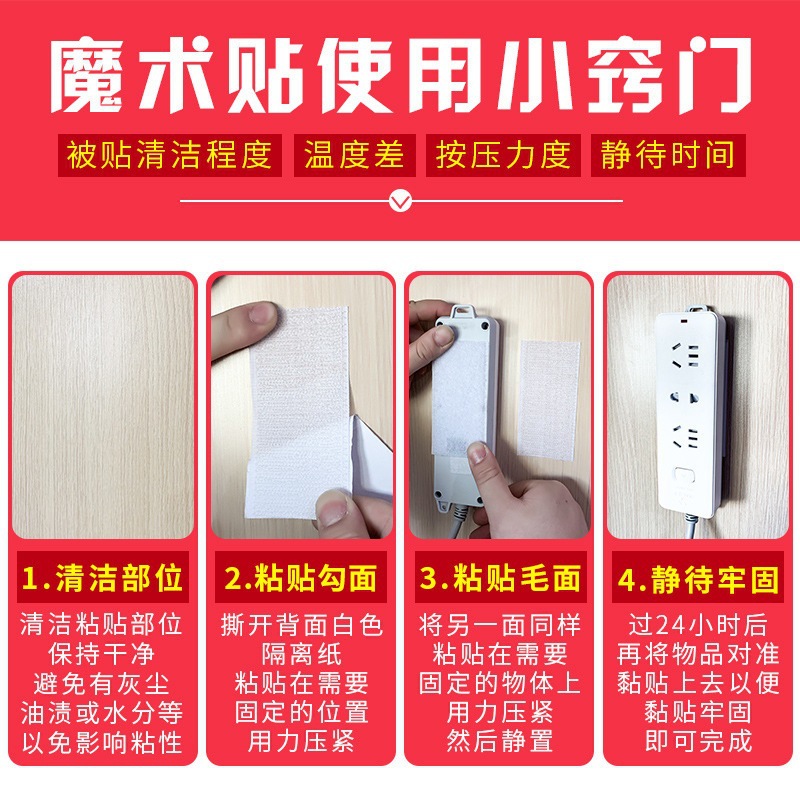 魔术贴使用小窍门

被贴清洁程度 温度差 按压力度 静待时间

1.清洁部位

清洁粘贴部位
保持干净
避免有灰尘
油渍或水分等
以免影响粘性

2.粘贴勾面

撕开背面白色
隔离纸
粘贴在需要
固定的位置
用力压紧

3.粘贴毛面

将另一面同样
粘贴在需要
固定的物体上
用力压紧
然后静置

4.静待牢固

过24小时后
再将物品对准
黏贴上去以便
黏贴牢固
即可完成