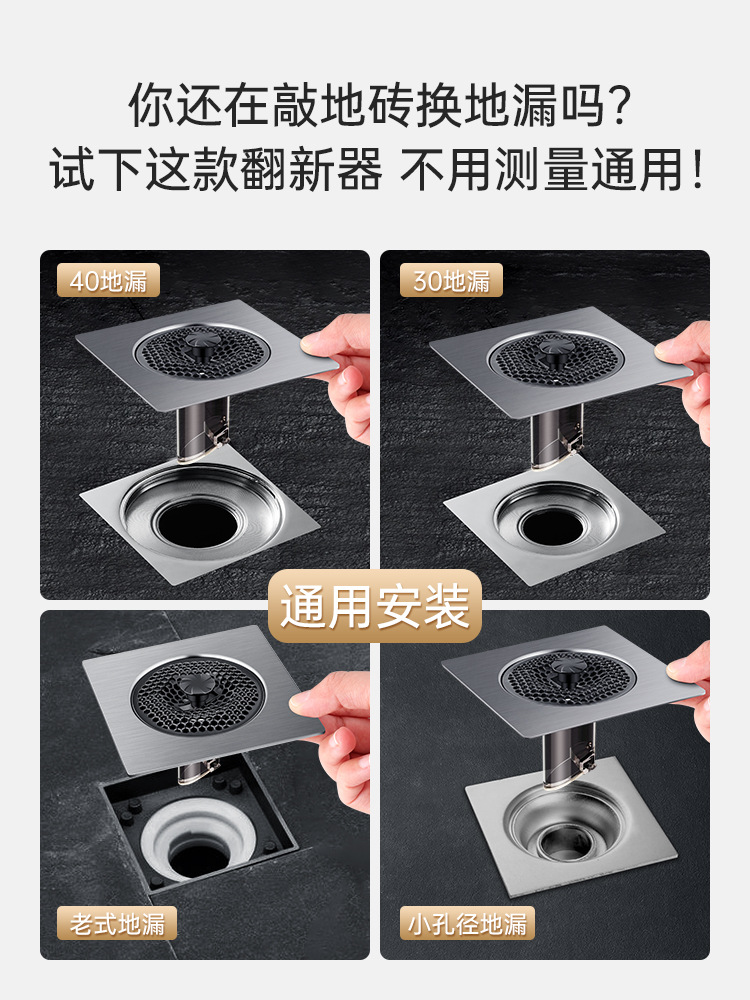 你还在敲地砖换地漏吗?
试下这款翻新器 不用测量通用!

40地漏

30地漏

通用安装

老式地漏

小孔径地漏