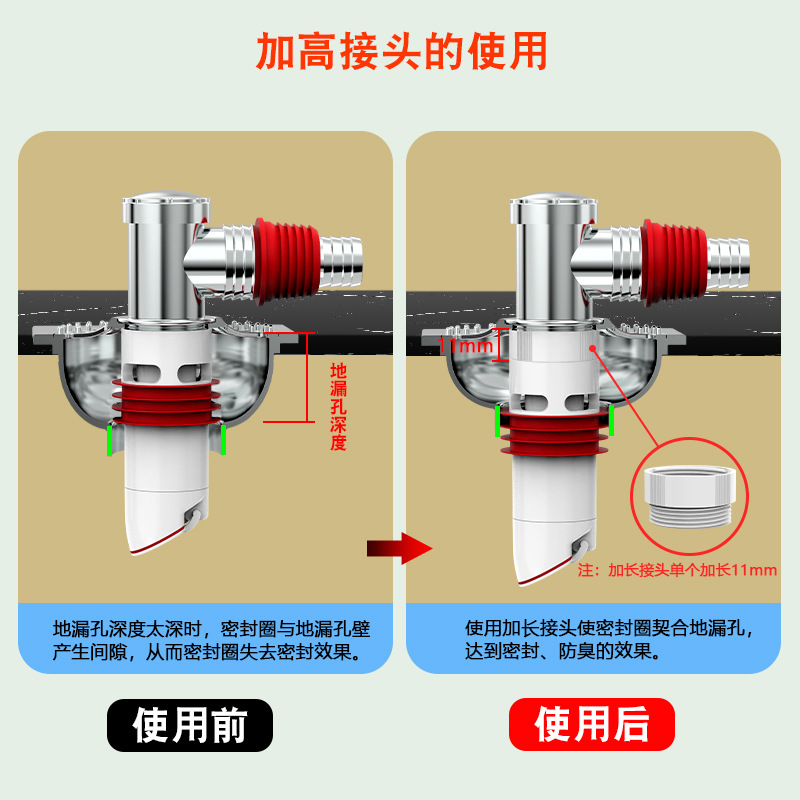 加高接头的使用

地漏孔深度

地漏孔深度太深时，密封圈与地漏孔壁产生间隙，从而密封圈失去密封效果。

使用前

11mm

注：加长接头单个加长11mm

使用加长接头使密封圈契合地漏孔，达到密封、防臭的效果。

使用后