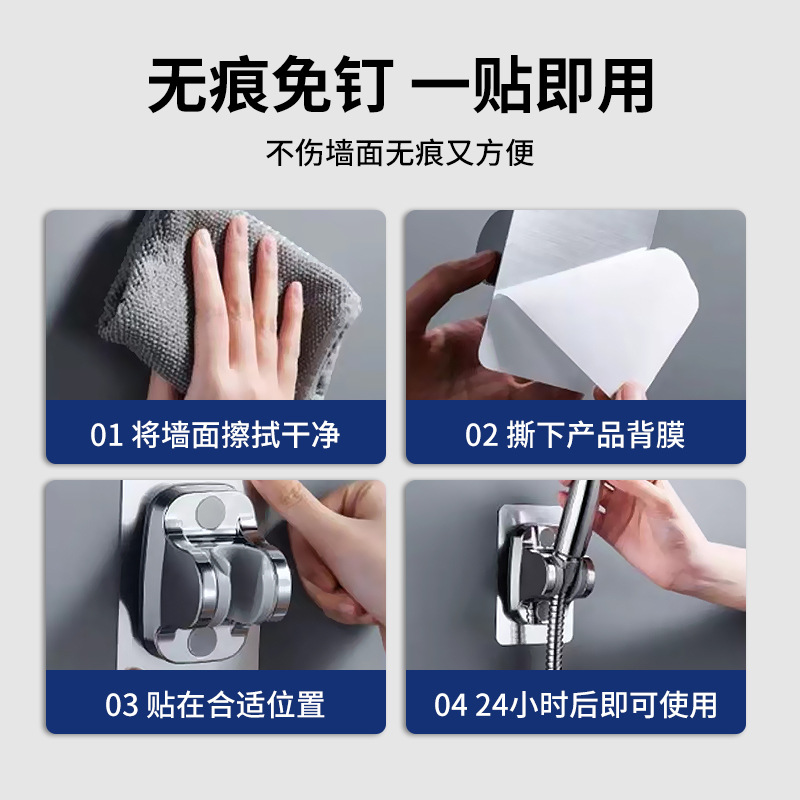 无痕免钉 一贴即用

不伤墙面无痕又方便

01 将墙面擦拭干净

02 撕下产品背膜

03 贴在合适位置

04 24小时后即可使用