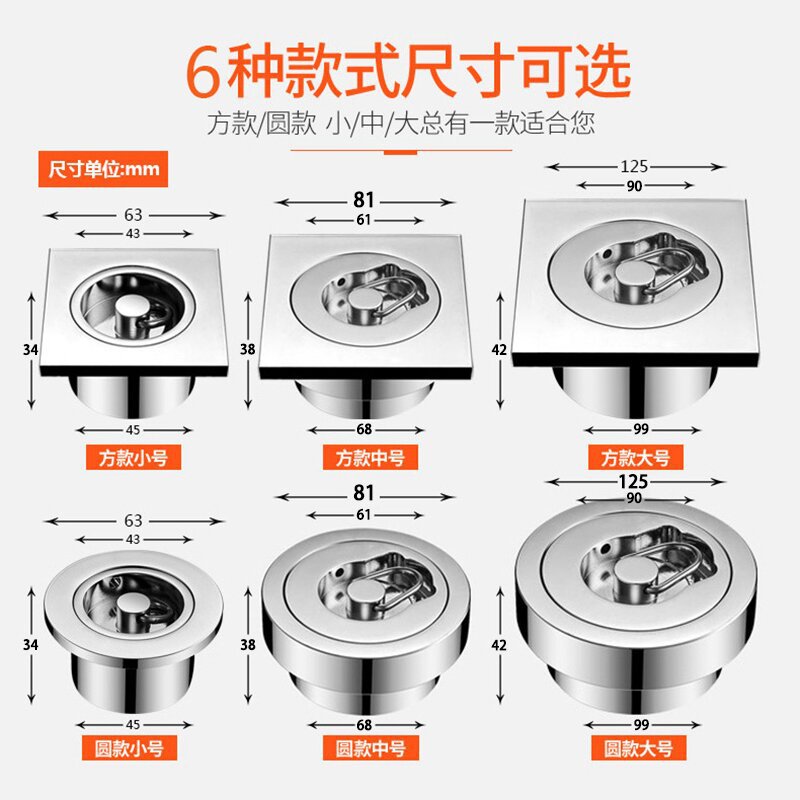 6种款式尺寸可选

方款/圆款 小/中/大总有一款适合您

尺寸单位:mm

63
43
34
45
方款小号

81
61
38
68
方款中号

125
90
42
99
方款大号

63
43
34
45
圆款小号

81
61
38
68
圆款中号

125
90
42
99
圆款大号